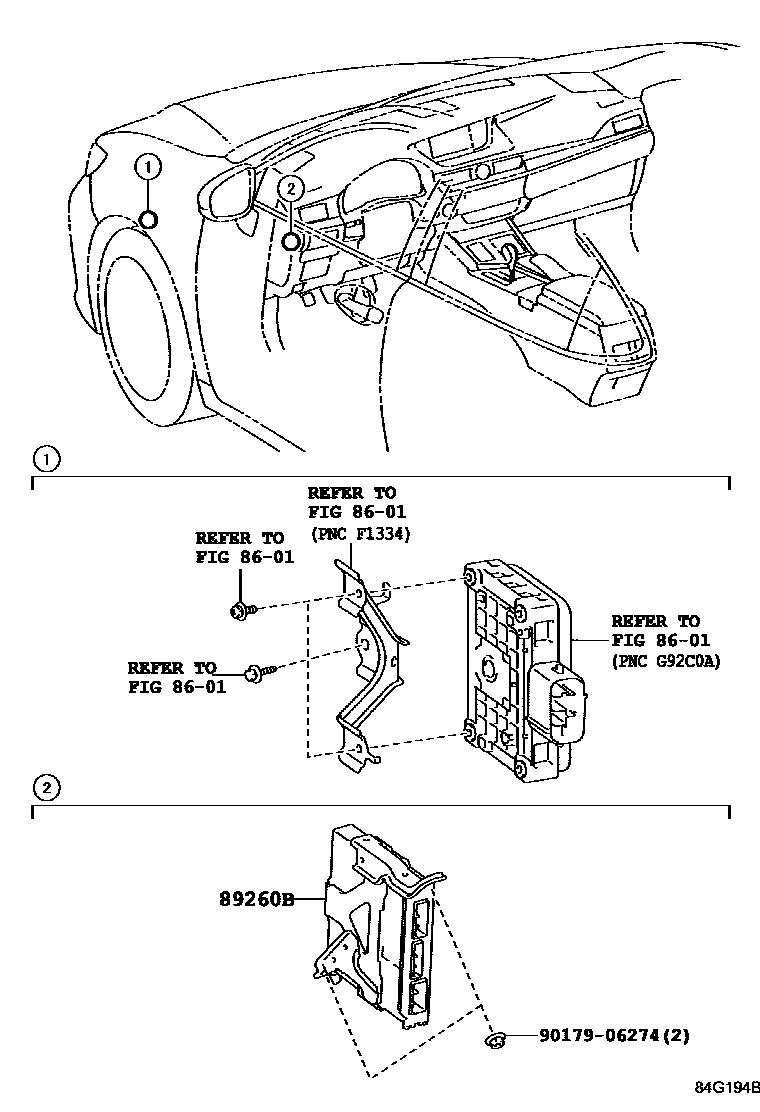 1

2

1

REFER TO
FIG 86-01
(PNC F1334)

REFER TO
FIG 86-01

REFER TO
FIG 86-01

REFER TO
FIG 86-01
(PNC G92C0A)

2

89260B

90179-06274(2)

84G194B