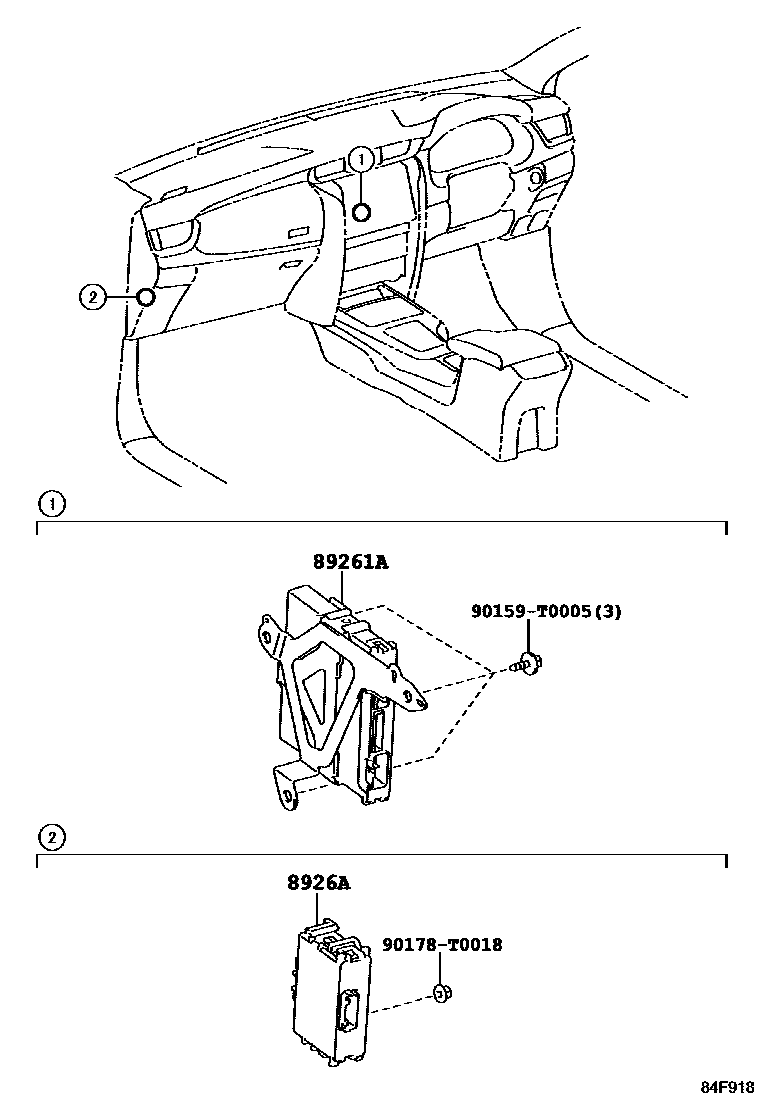 1

2

1

89261A

90159-T0005(3)

2

8926A

90178-T0018

84F918