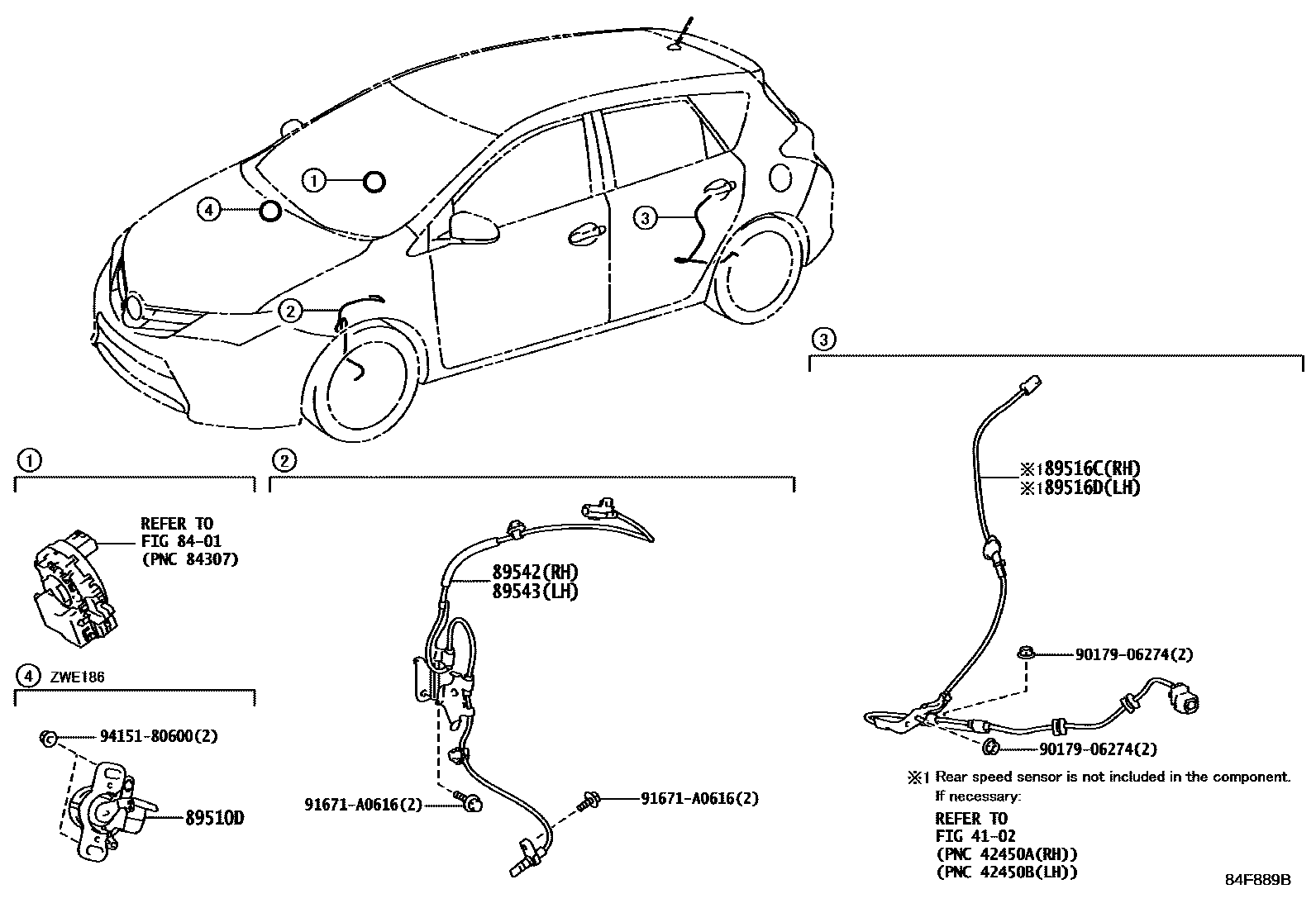 1
4
3
2

1

REFER TO
FIG 84-01
(PNC 84307)

4 ZWE186

94151-80600(2)

89510D

2

89542(RH)
89543(LH)

91671-A0616(2)

91671-A0616(2)

3

※1 89516C(RH)
※1 89516D(LH)

90179-06274(2)

90179-06274(2)

※1 Rear speed sensor is not included in the component.
If necessary:
REFER TO
FIG 41-02
(PNC 42450A(RH))
(PNC 42450B(LH))

84F889B