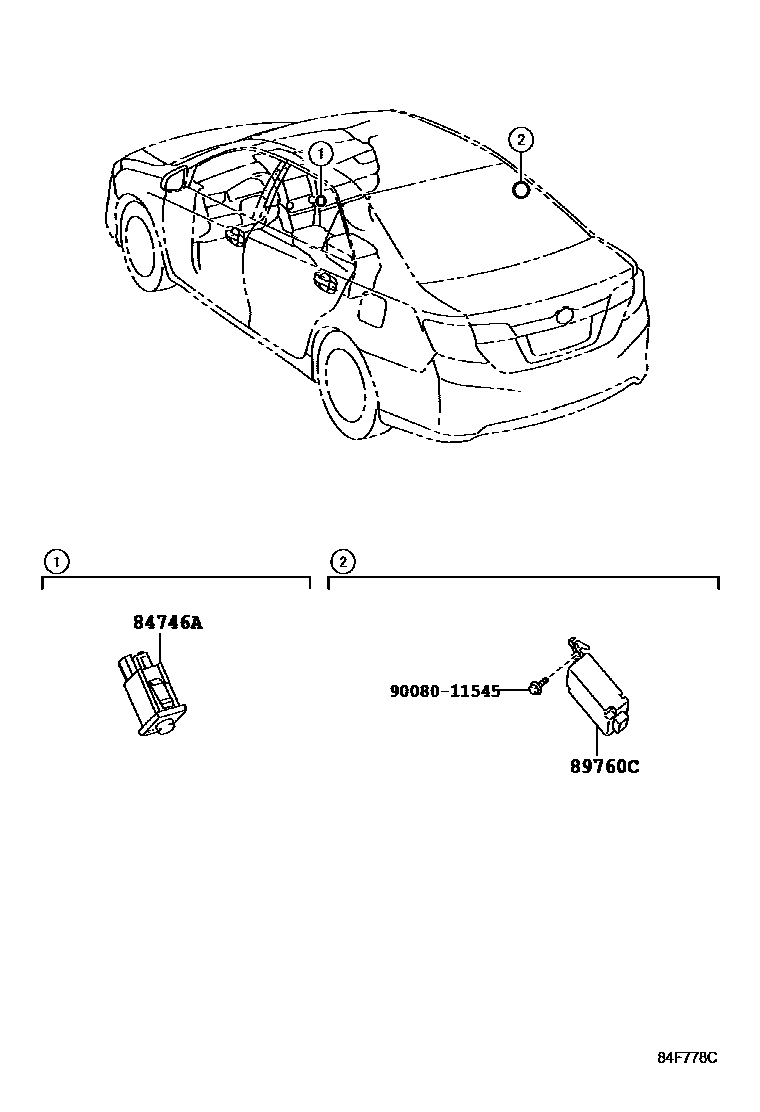 1
2

1
84746A

2
90080-11545
89760C

84F778C