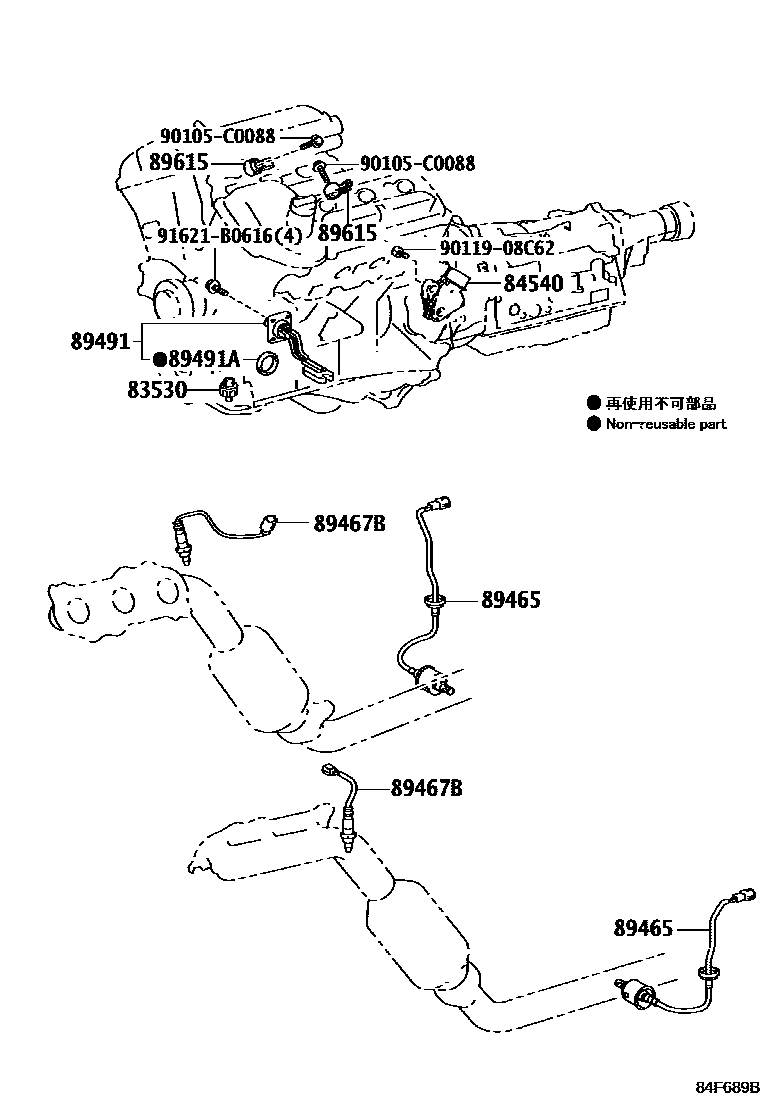 90105-C0088
89615
90105-C0088
91621-B0616(4)
89615
90119-08C62
84540
89491
●89491A
83530
● 再使用不可部品
● Non-reusable part
89467B
89465
89467B
89465
84F689B