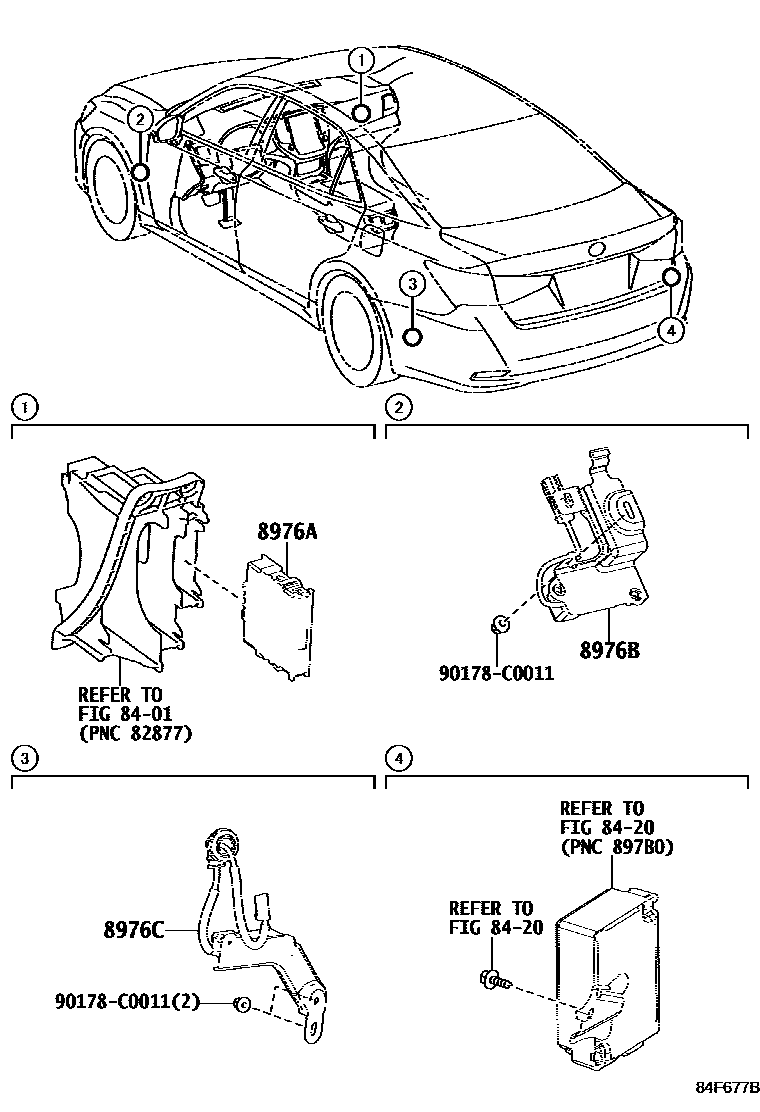 1
2
3
4

1

8976A

REFER TO
FIG 84-01
(PNC 82877)

2

90178-C0011

8976B

3

8976C

90178-C0011(2)

4

REFER TO
FIG 84-20
(PNC 897B0)

REFER TO
FIG 84-20

84F677B