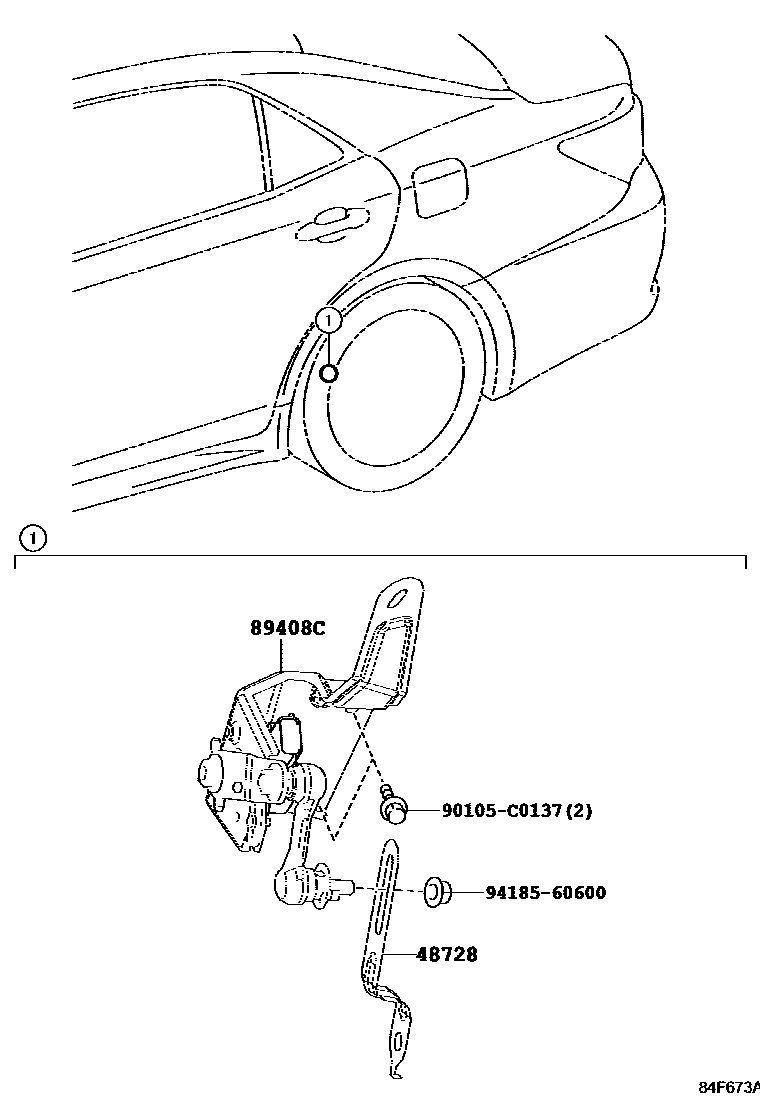 1

1

89408C

90105-C0137(2)

94185-60600

48728

84F673A