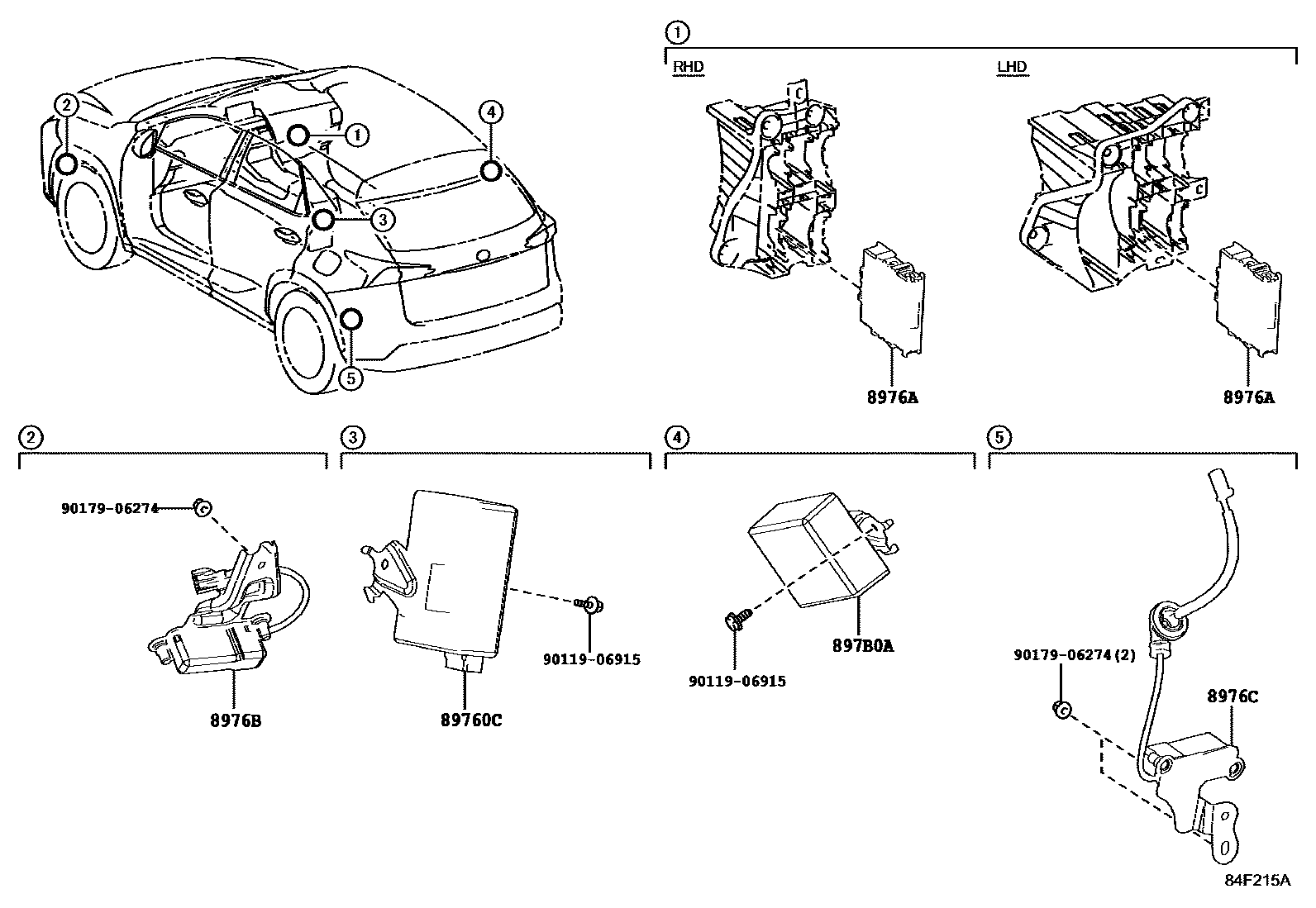 2
1
4
3
5

1
RHD
LHD
8976A
8976A

2
90179-06274
8976B

3
90119-06915
89760C

4
90119-06915
897B0A

5
90179-06274(2)
8976C

84F215A