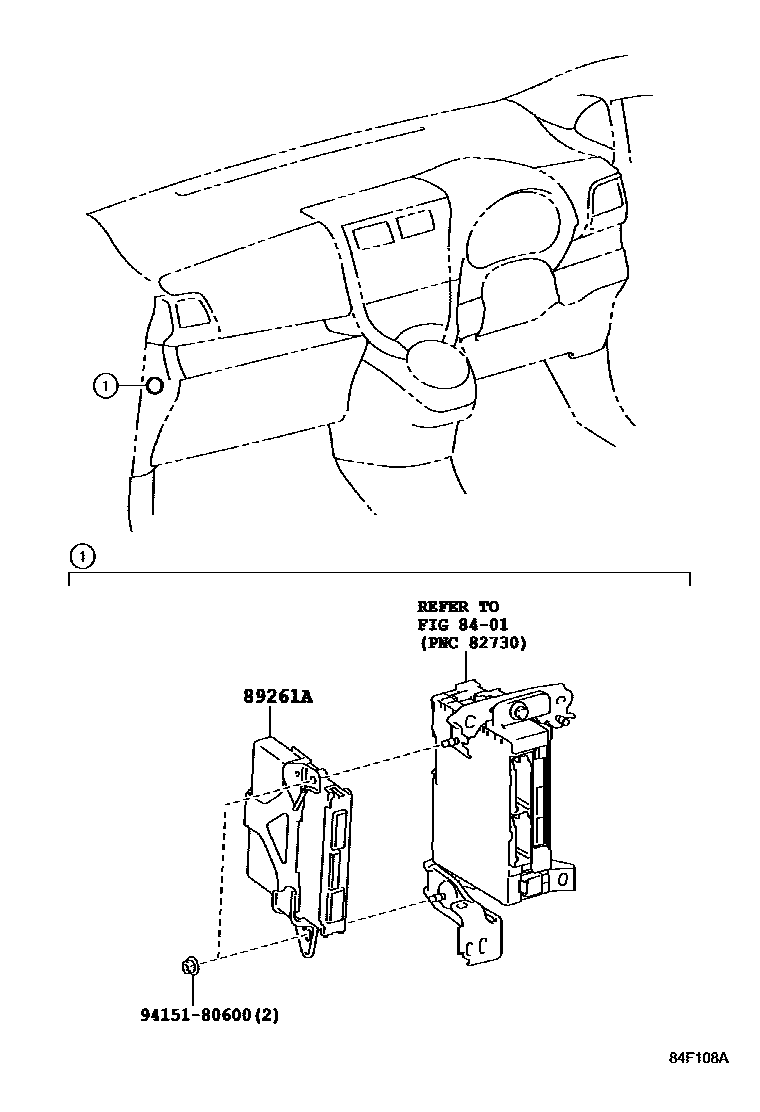 1

1

REFER TO
FIG 84-01
(PNC 82730)

89261A

94151-80600(2)

84F108A