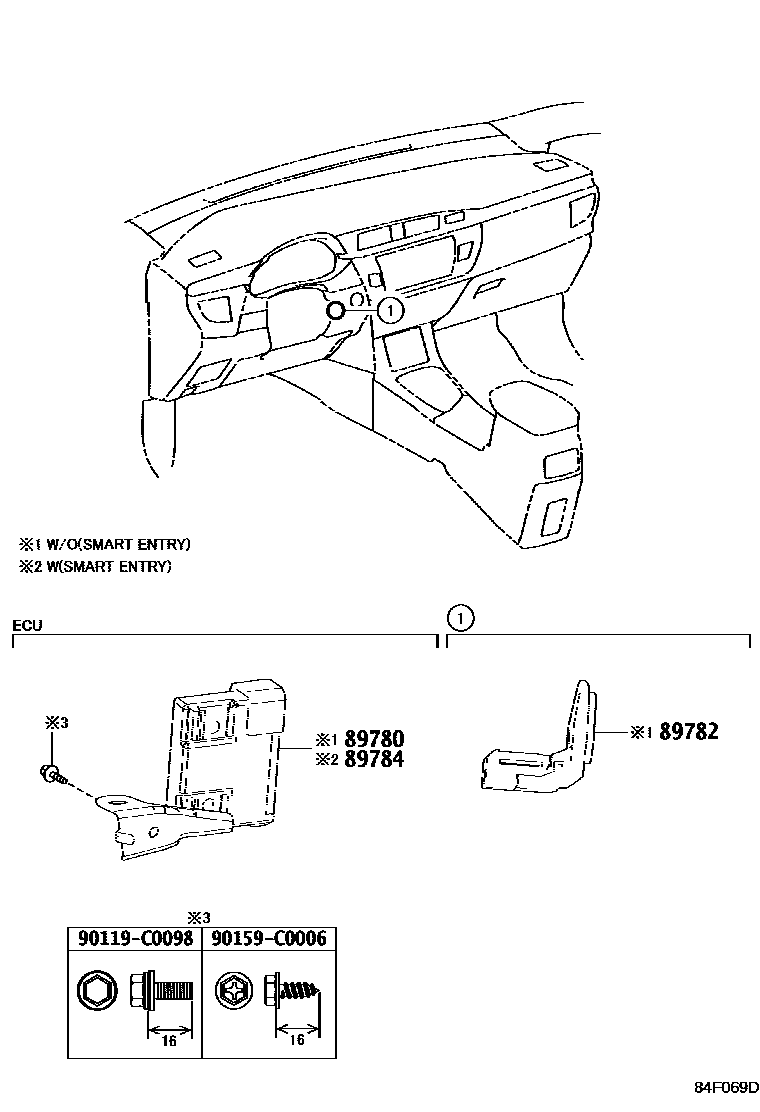 1

※1 W/O(SMART ENTRY)
※2 W(SMART ENTRY)

ECU

1

※3

※1 89780
※2 89784

※1 89782

※3

| 90119-C0098 | 90159-C0006 |
|---|---|
| 16 | 16 |

84F069D