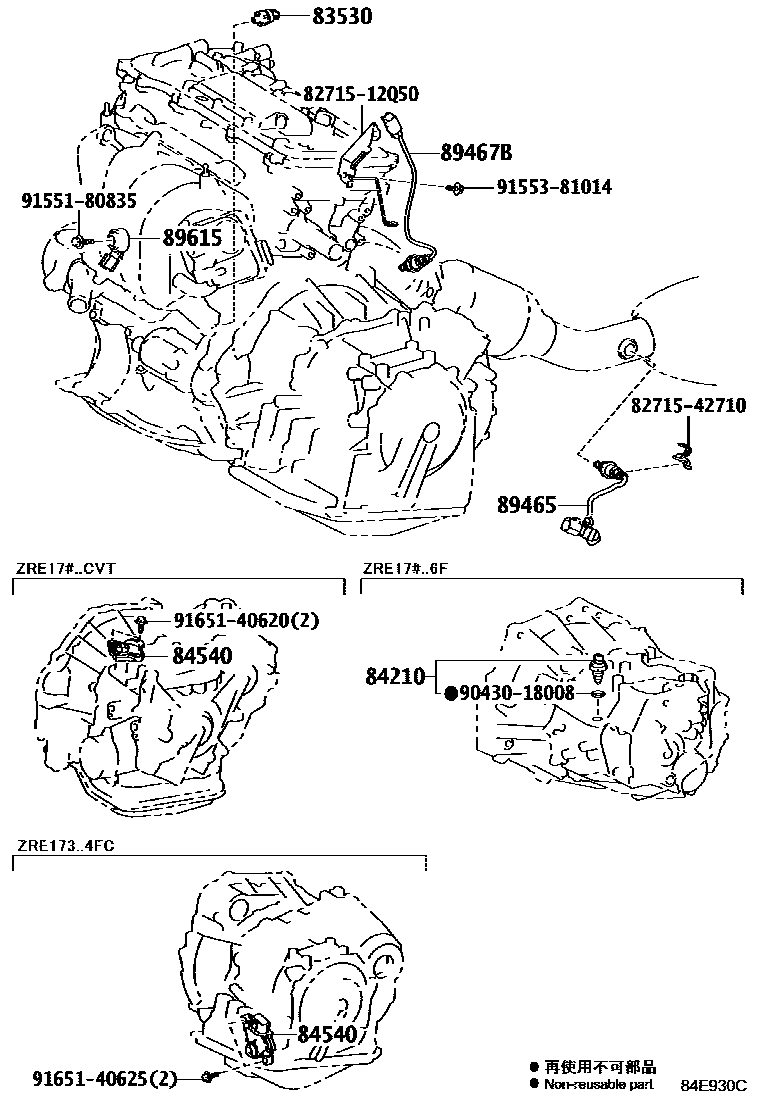 83530
82715-12050
89467B
91553-81014
91551-80835
89615
82715-42710
89465
ZRE17#..CVT
91651-40620(2)
84540
ZRE17#..6F
84210
●90430-18008
ZRE173..4FC
84540
91651-40625(2)
● 再使用不可部品
● Non-reusable part
84E930C