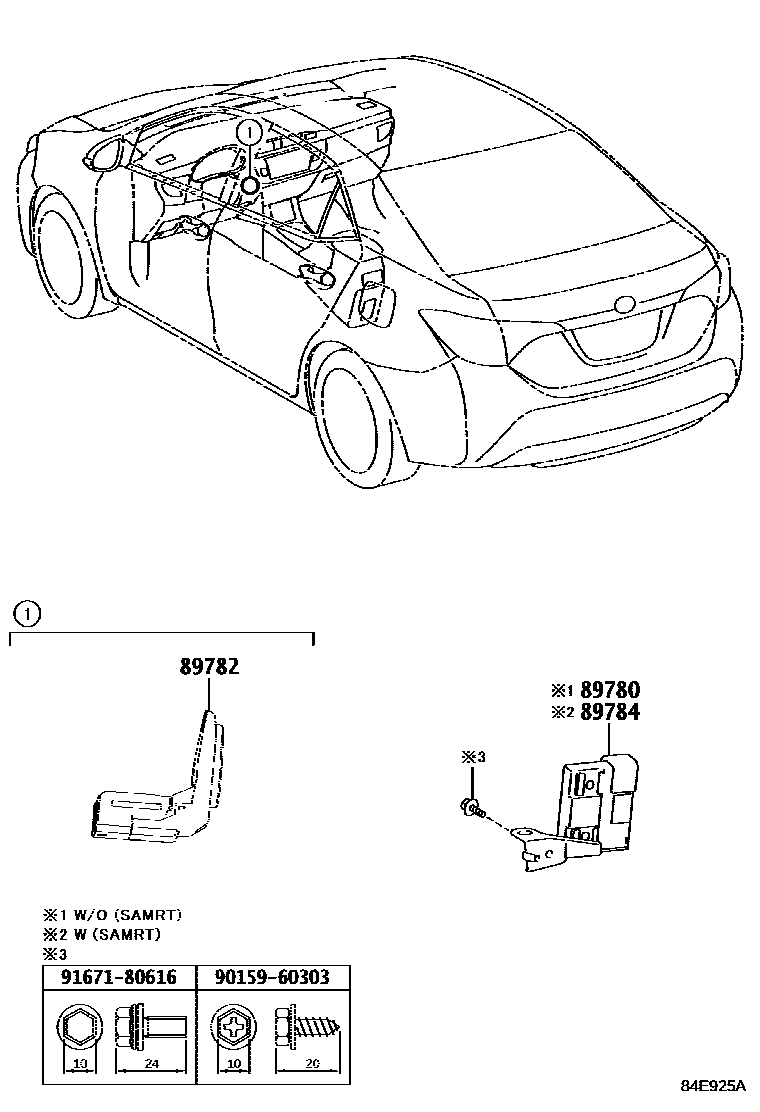 ①

①

89782

※1 89780
※2 89784

※3

※1 W/O (SAMRT)
※2 W (SAMRT)
※3

| 91671-80616 | 90159-60303 |
|---|---|
| 10 24 | 10 20 |

84E925A