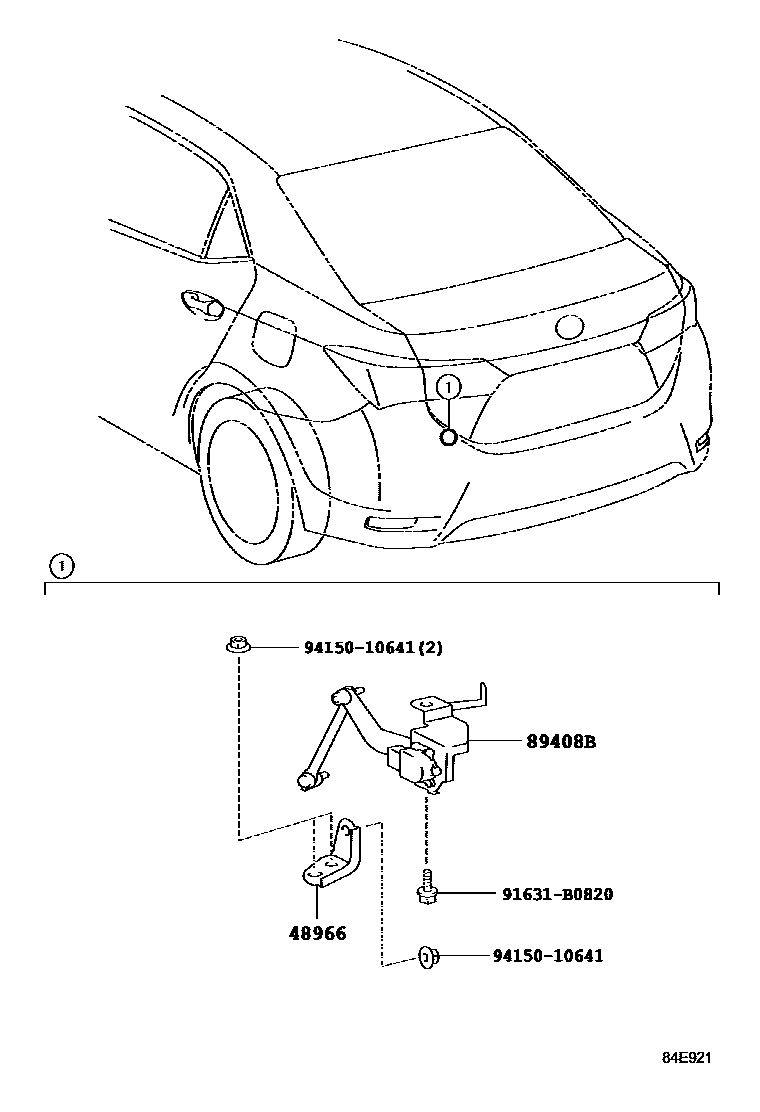 1

1

94150-10641(2)

89408B

91631-B0820

48966

94150-10641

84E921