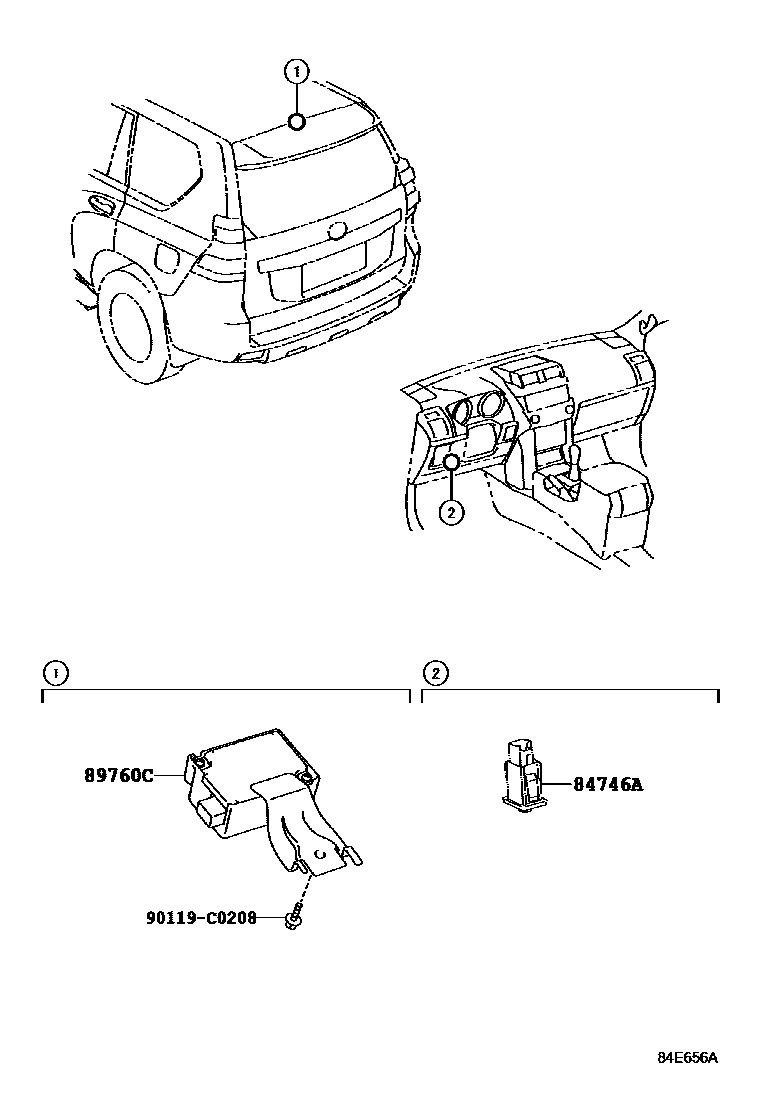 1

2

1

2

89760C

84746A

90119-C0208

84E656A