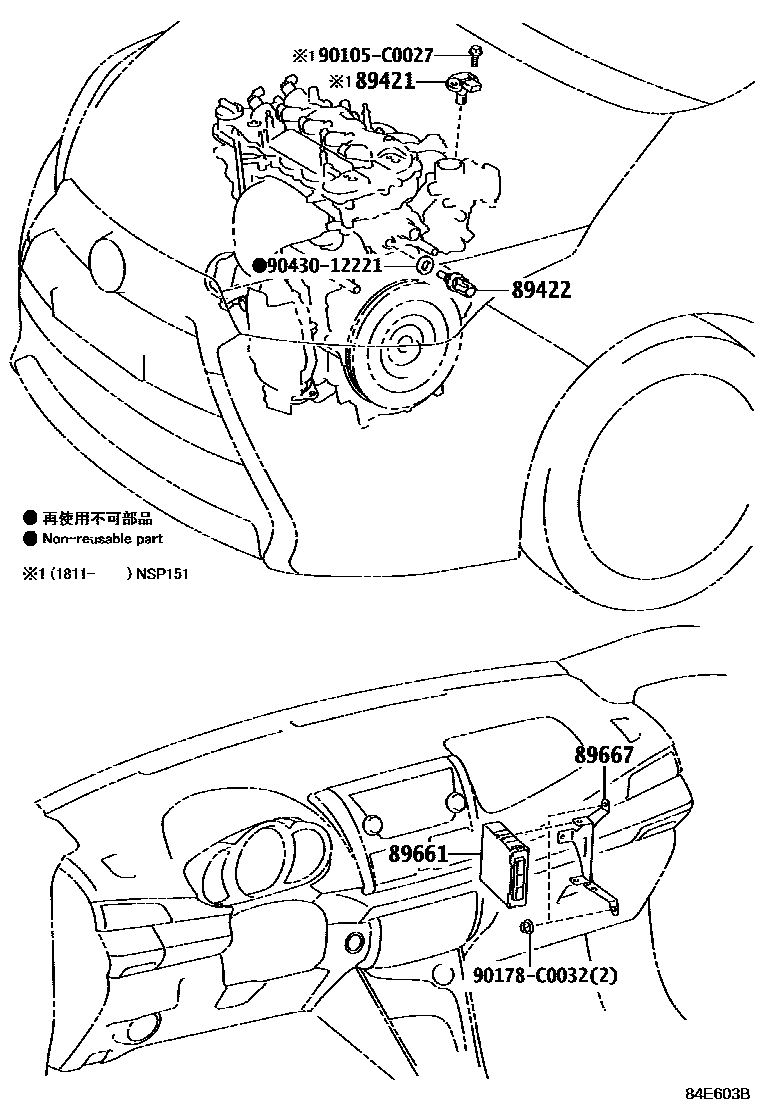 ※1 90105-C0027
※1 89421
●90430-12221
89422

● 再使用不可部品
● Non-reusable part

※1 (1811- ) NSP151

89667
89661
90178-C0032(2)

84E603B