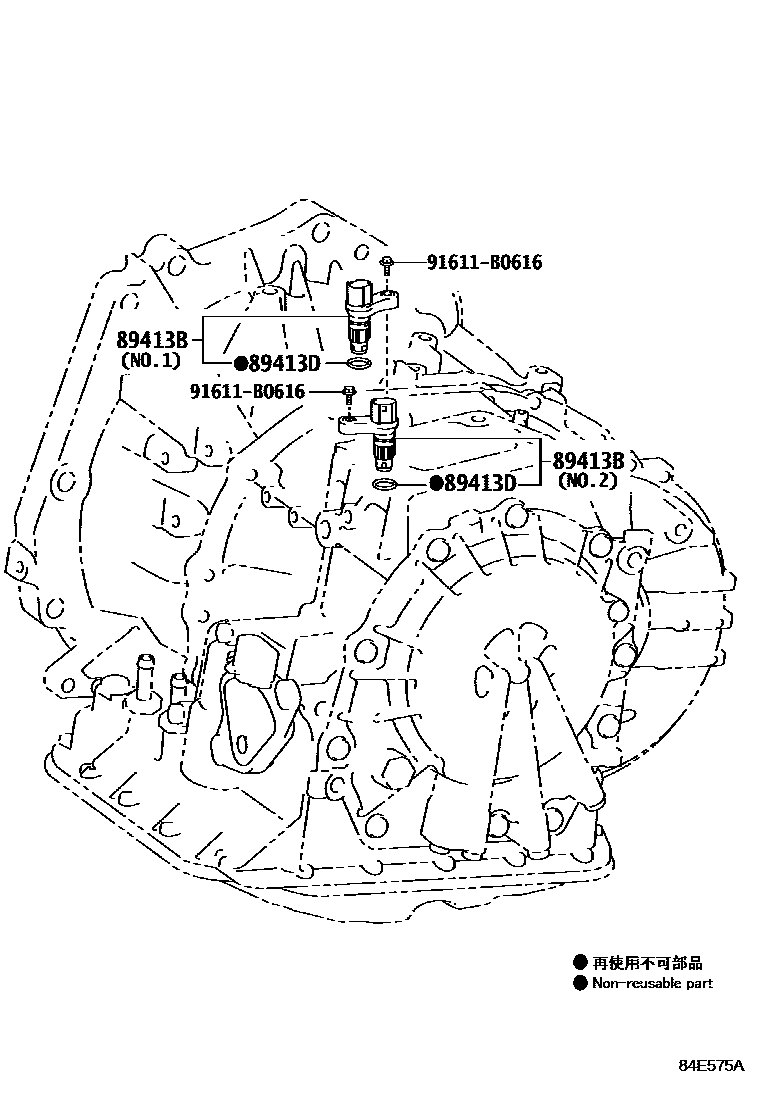 91611-B0616

89413B
(NO.1)
●89413D

91611-B0616

89413B
(NO.2)
●89413D

● 再使用不可部品
● Non-reusable part

84E575A