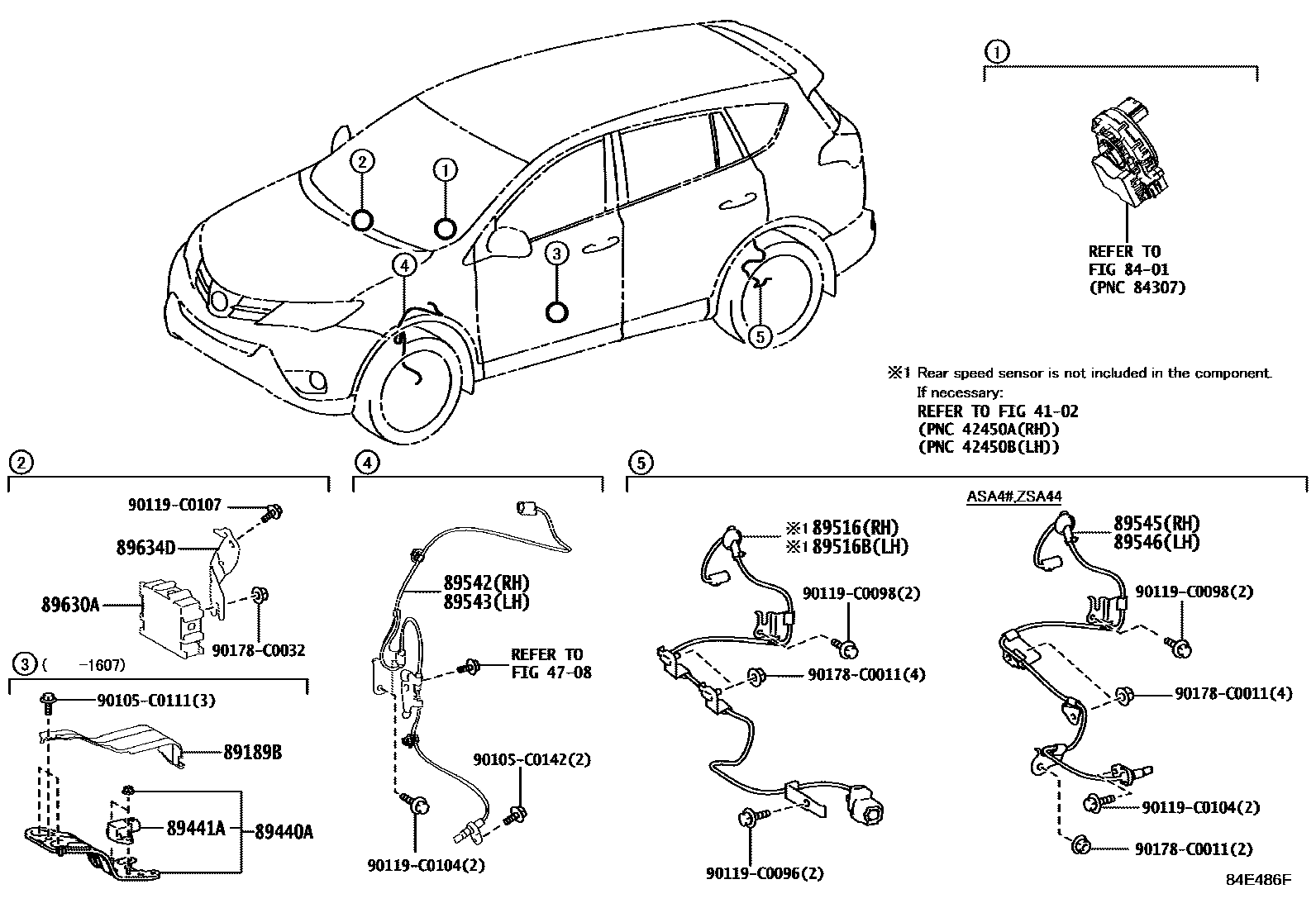 2

1

4

3

5

1

REFER TO
FIG 84-01
(PNC 84307)

※1 Rear speed sensor is not included in the component.
If necessary:
REFER TO FIG 41-02
(PNC 42450A(RH))
(PNC 42450B(LH))

2

90119-C0107
89634D
89630A
90178-C0032

3 ( -1607)

90105-C0111(3)
89189B
89441A
89440A

4

89542(RH)
89543(LH)
REFER TO
FIG 47-08
90105-C0142(2)
90119-C0104(2)

5

※1 89516(RH)
※1 89516B(LH)
90119-C0098(2)
90178-C0011(4)
90119-C0096(2)

ASA4#,ZSA44

89545(RH)
89546(LH)
90119-C0098(2)
90178-C0011(4)
90119-C0104(2)
90178-C0011(2)

84E486F