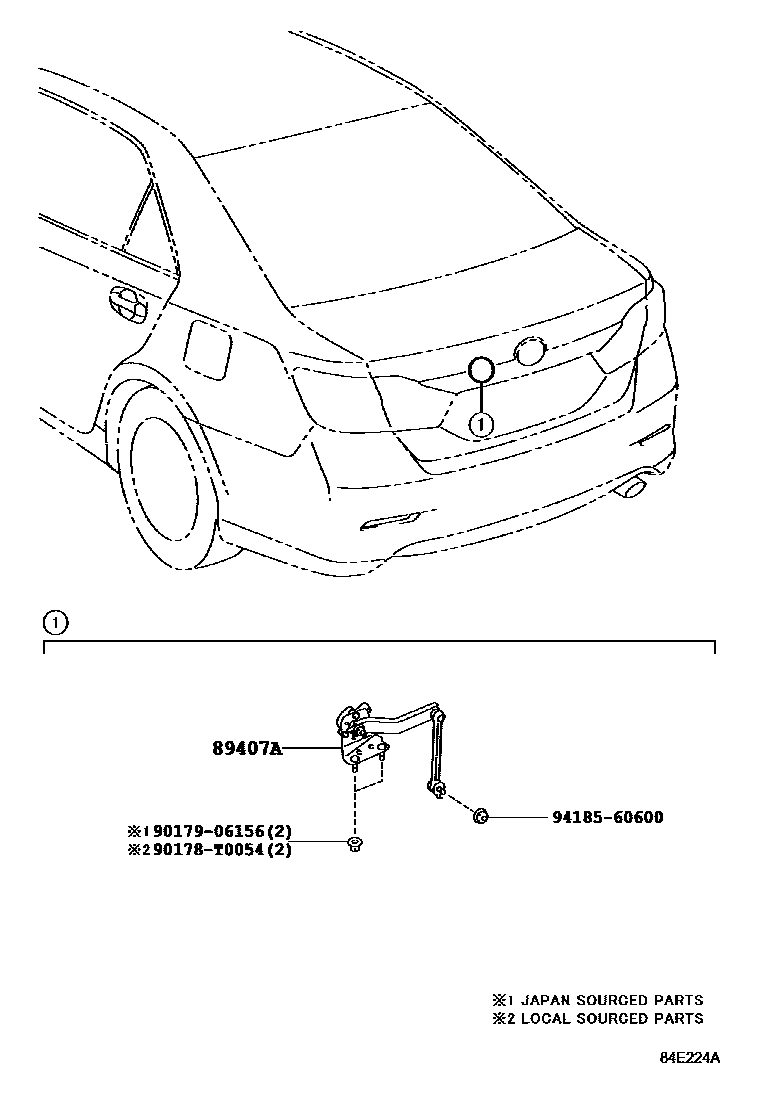 ①

①

89407A

※1 90179-06156(2)
※2 90178-T0054(2)

94185-60600

※1 JAPAN SOURCED PARTS
※2 LOCAL SOURCED PARTS

84E224A