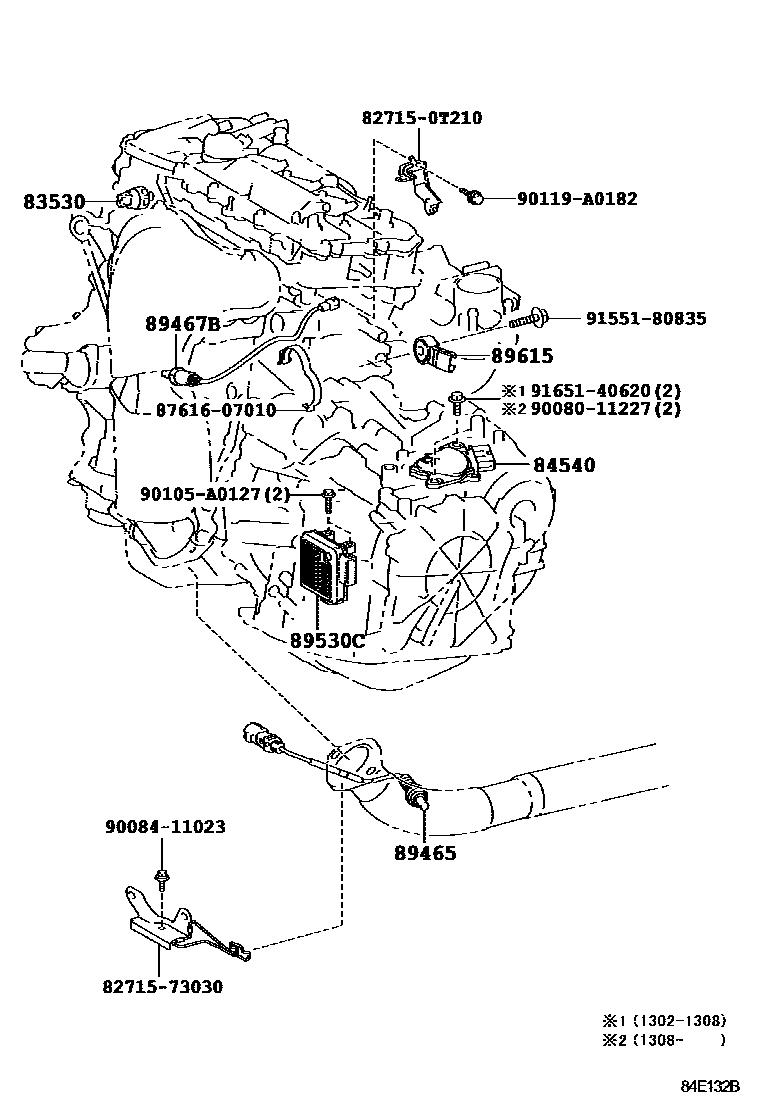 82715-0T210
83530
90119-A0182
89467B
91551-80835
89615
87616-07010
※1 91651-40620(2)
※2 90080-11227(2)
84540
90105-A0127(2)
89530C
90084-11023
89465
82715-73030
※1 (1302-1308)
※2 (1308- )
84E132B