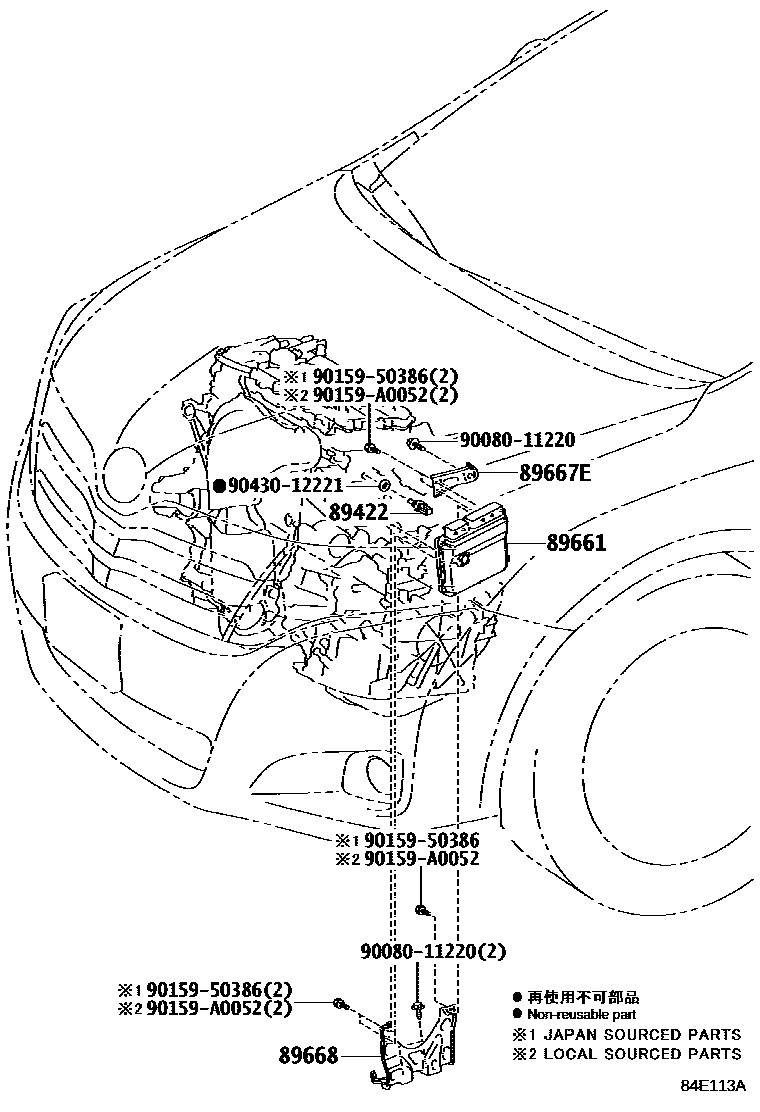 ※1 90159-50386(2)
※2 90159-A0052(2)

90080-11220

89667E

●90430-12221

89422

89661

※1 90159-50386
※2 90159-A0052

90080-11220(2)

※1 90159-50386(2)
※2 90159-A0052(2)

89668

● 再使用不可部品
● Non-reusable part
※1 JAPAN SOURCED PARTS
※2 LOCAL SOURCED PARTS

84E113A