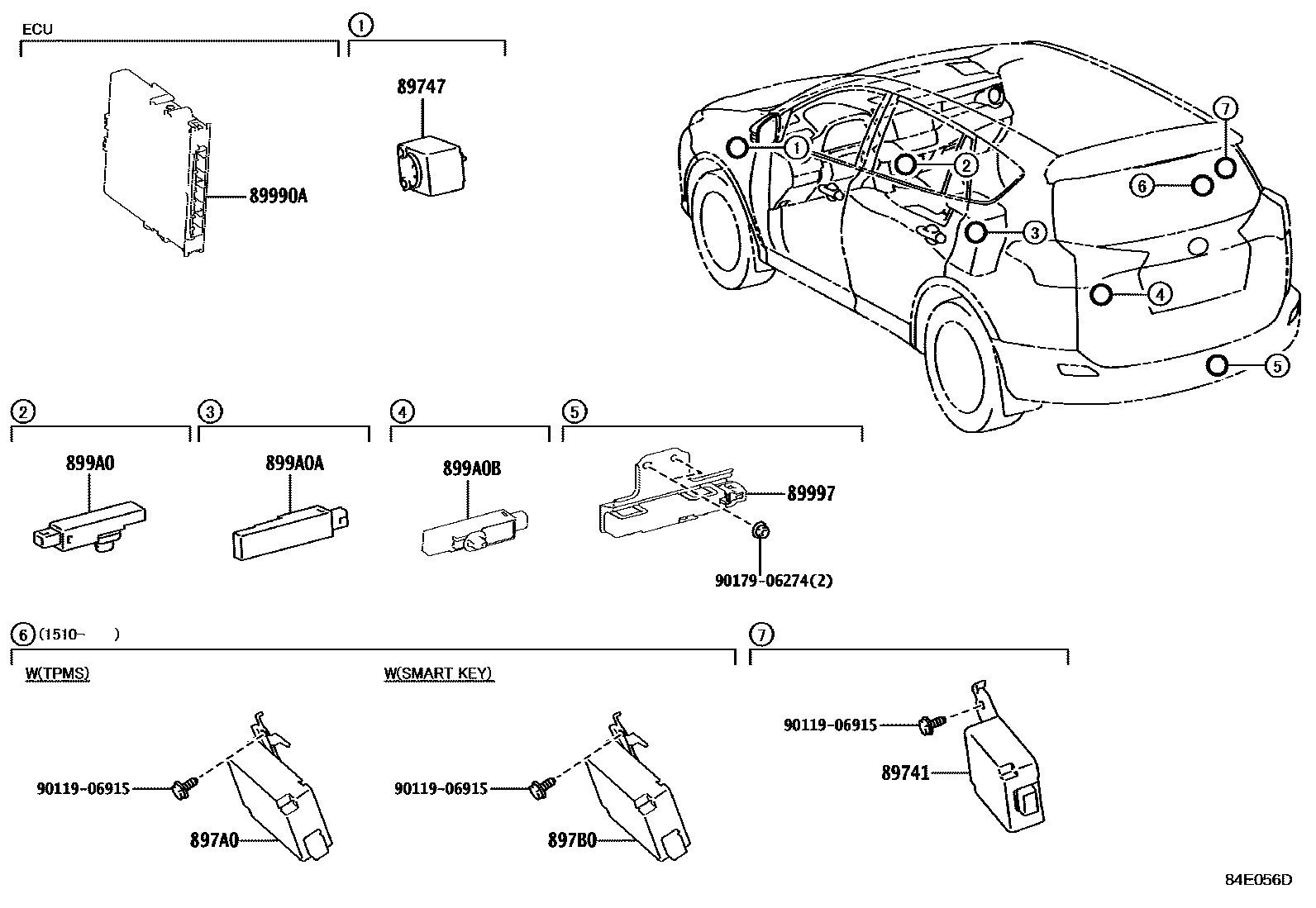 ECU

89990A

1

89747

1
2
3
4
5
6
7

2

899A0

3

899A0A

4

899A0B

5

89997

90179-06274(2)

6 (1510- )

W(TPMS)

90119-06915

897A0

W(SMART KEY)

90119-06915

897B0

7

90119-06915

89741

84E056D