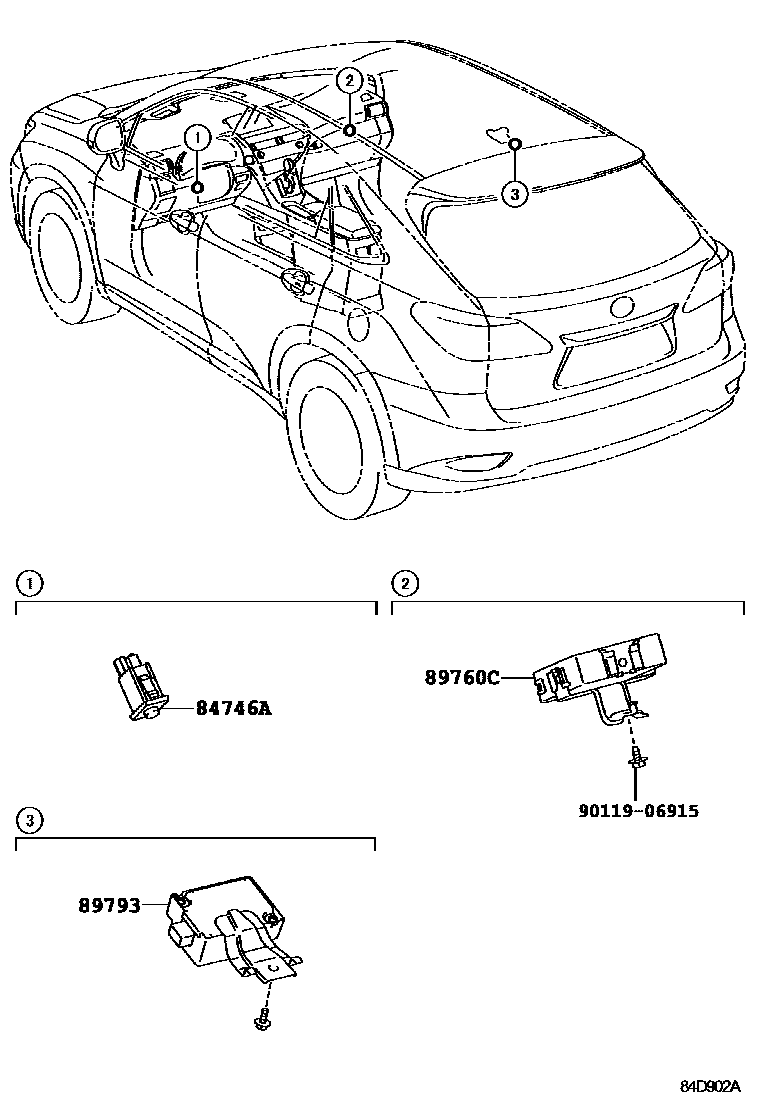 1

2

3

1

84746A

2

89760C

90119-06915

3

89793

84D902A