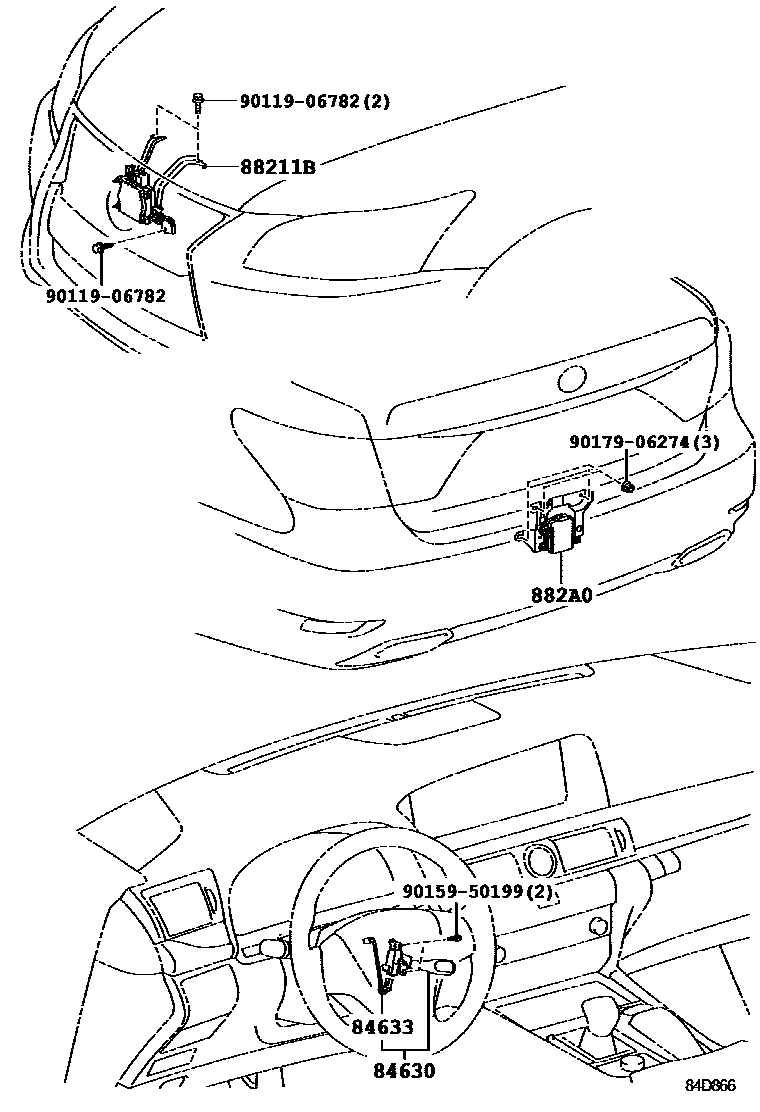 90119-06782(2)
88211B
90119-06782
90179-06274(3)
882A0
90159-50199(2)
84633
84630
84D866