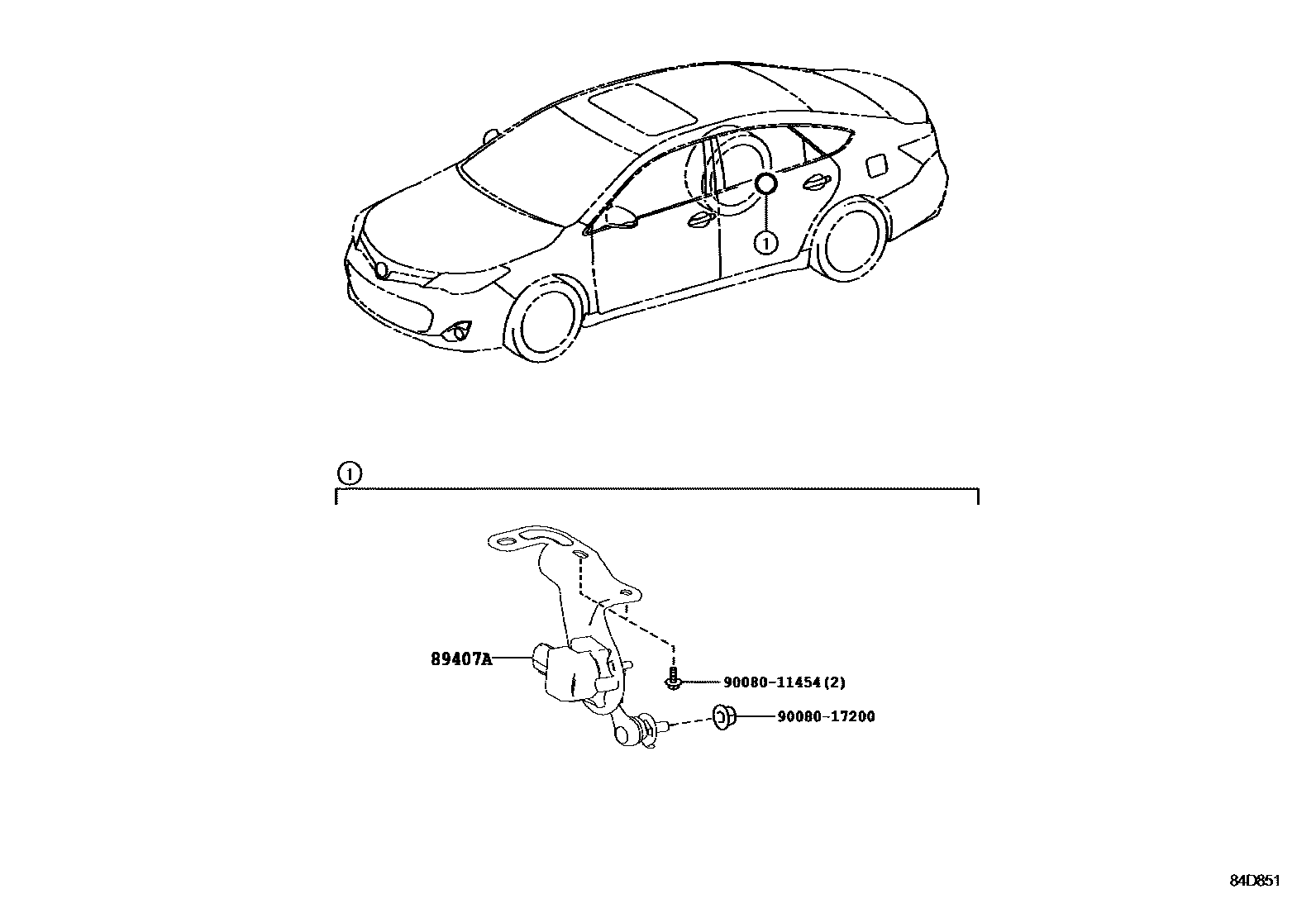 ①

①

89407A

90080-11454(2)

90080-17200

84D851