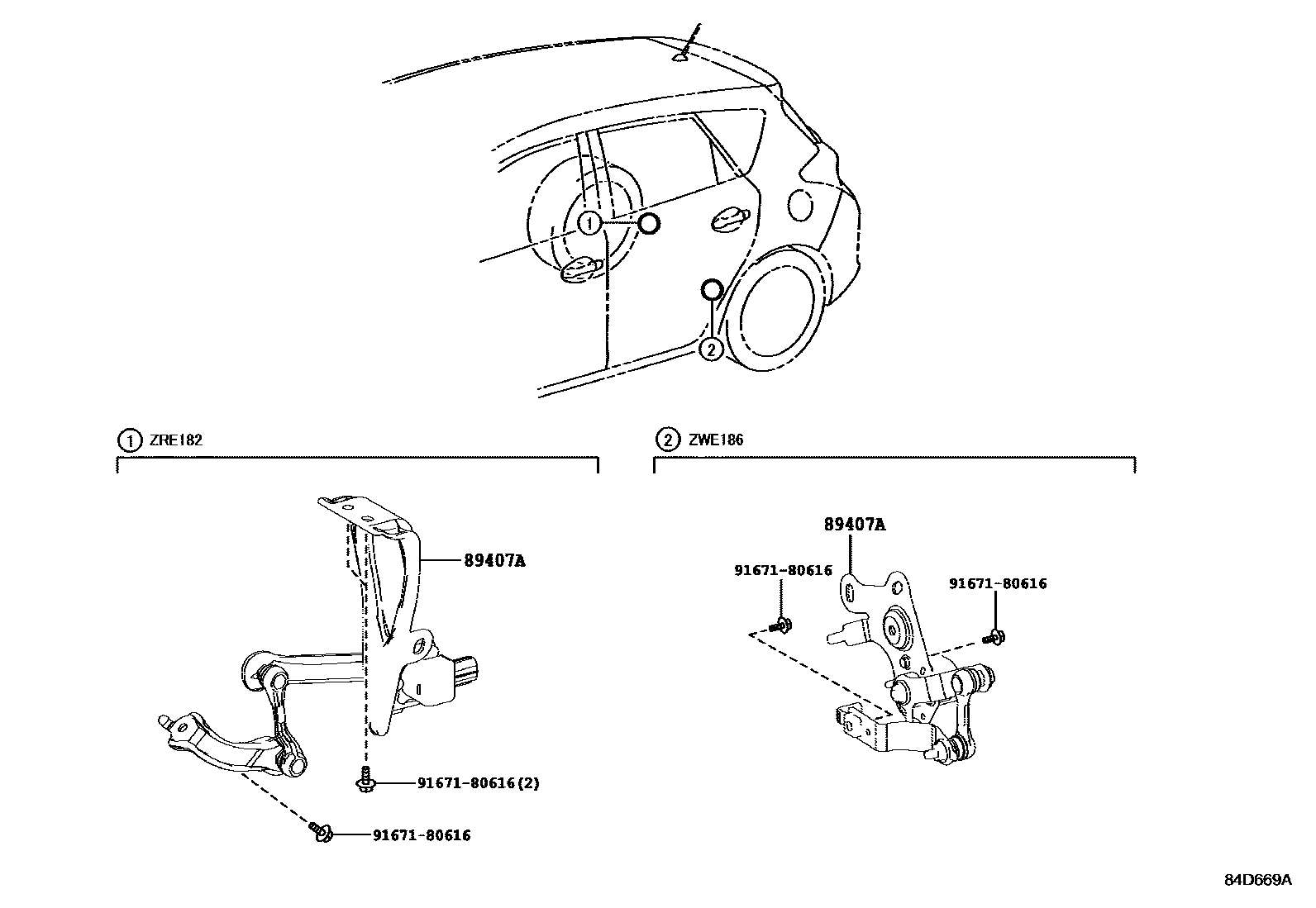 1
2
1 ZRE182
89407A
91671-80616(2)
91671-80616
2 ZWE186
89407A
91671-80616
91671-80616
84D669A