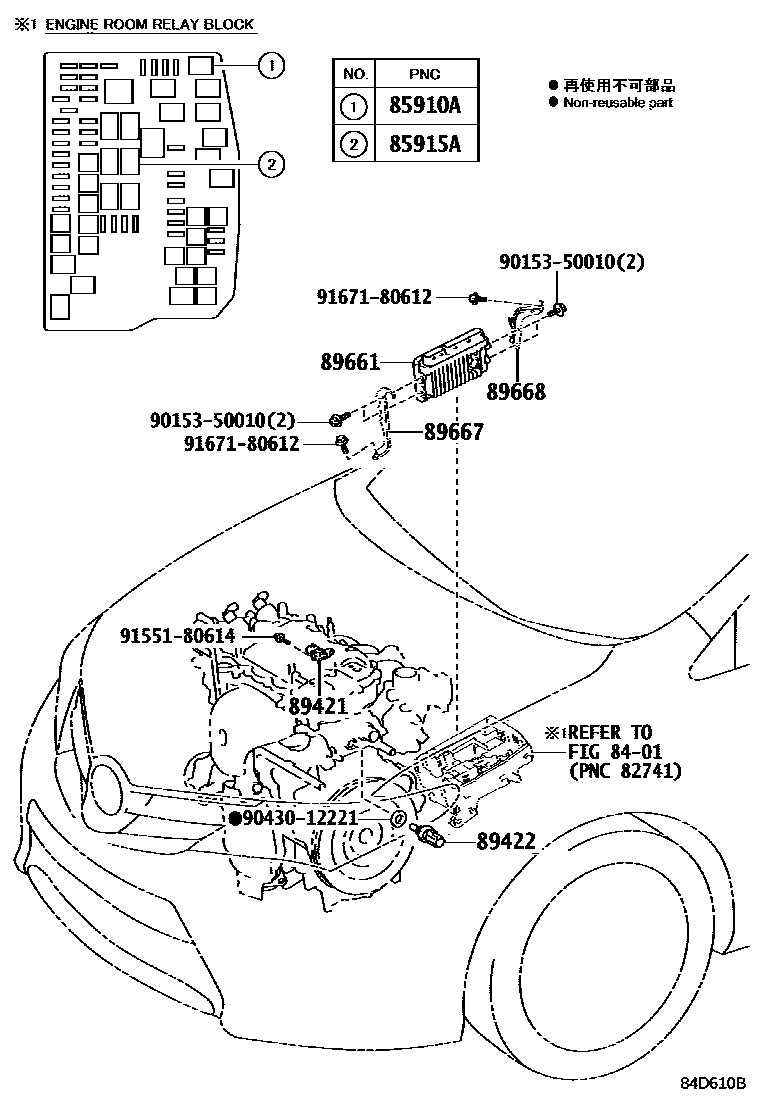 ※1 ENGINE ROOM RELAY BLOCK

①

②

| NO. | PNC |
|---|---|
| ① | 85910A |
| ② | 85915A |

● 再使用不可部品
● Non-reusable part

90153-50010(2)
91671-80612
89661
89668
90153-50010(2)
91671-80612
89667
91551-80614
89421
※1REFER TO FIG 84-01 (PNC 82741)
●90430-12221
89422

84D610B