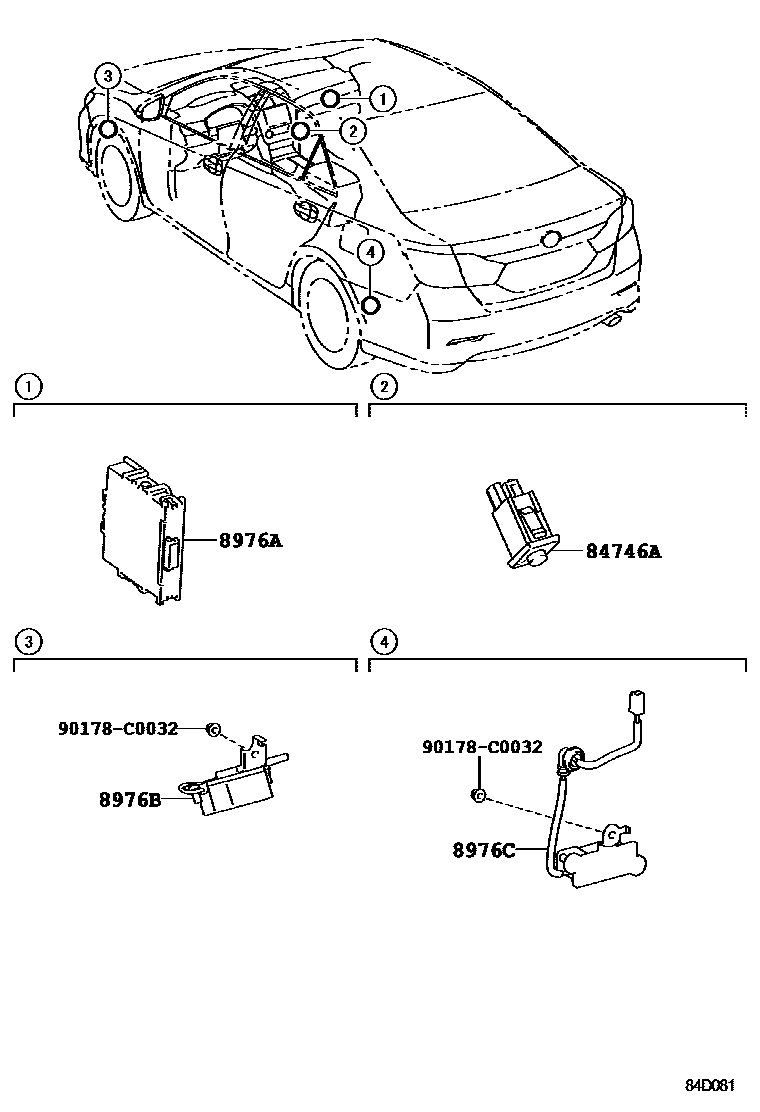 3
1
2
4

1

2

8976A

84746A

3

4

90178-C0032

8976B

90178-C0032

8976C

84D081