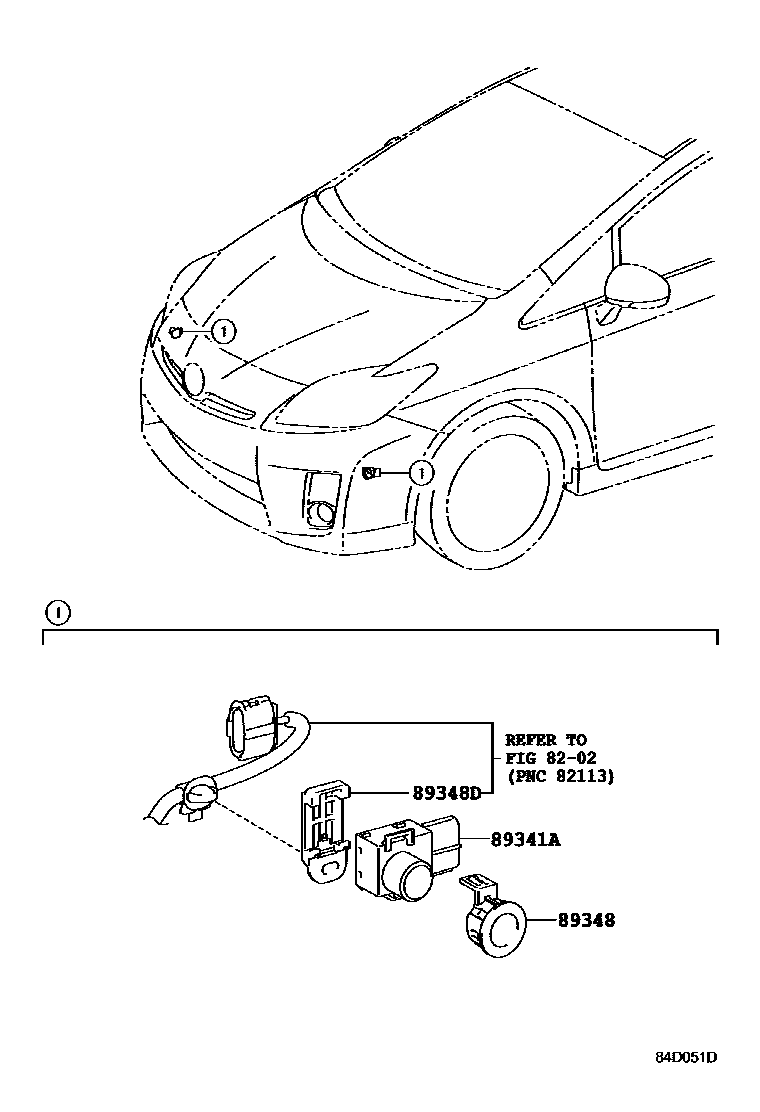 1
1
1
REFER TO
FIG 82-02
(PNC 82113)
89348D
89341A
89348
84D051D