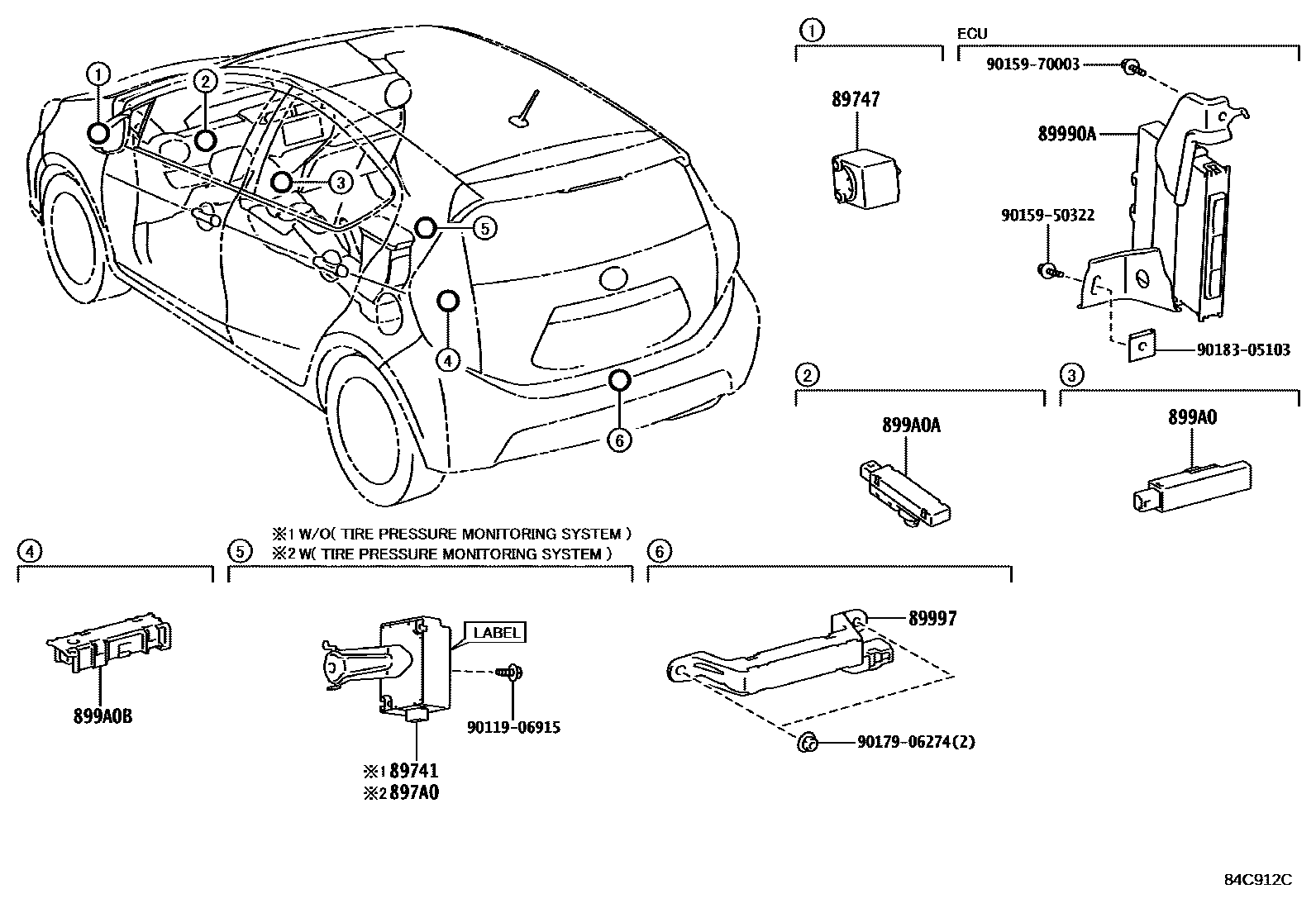 ①
②
③
⑤
④
⑥

①
89747

ECU
90159-70003
89990A
90159-50322
90183-05103

②
899A0A

③
899A0

※1 W/O( TIRE PRESSURE MONITORING SYSTEM )
※2 W( TIRE PRESSURE MONITORING SYSTEM )

④
899A0B

⑤
LABEL
90119-06915
※1 89741
※2 897A0

⑥
89997
90179-06274(2)

84C912C