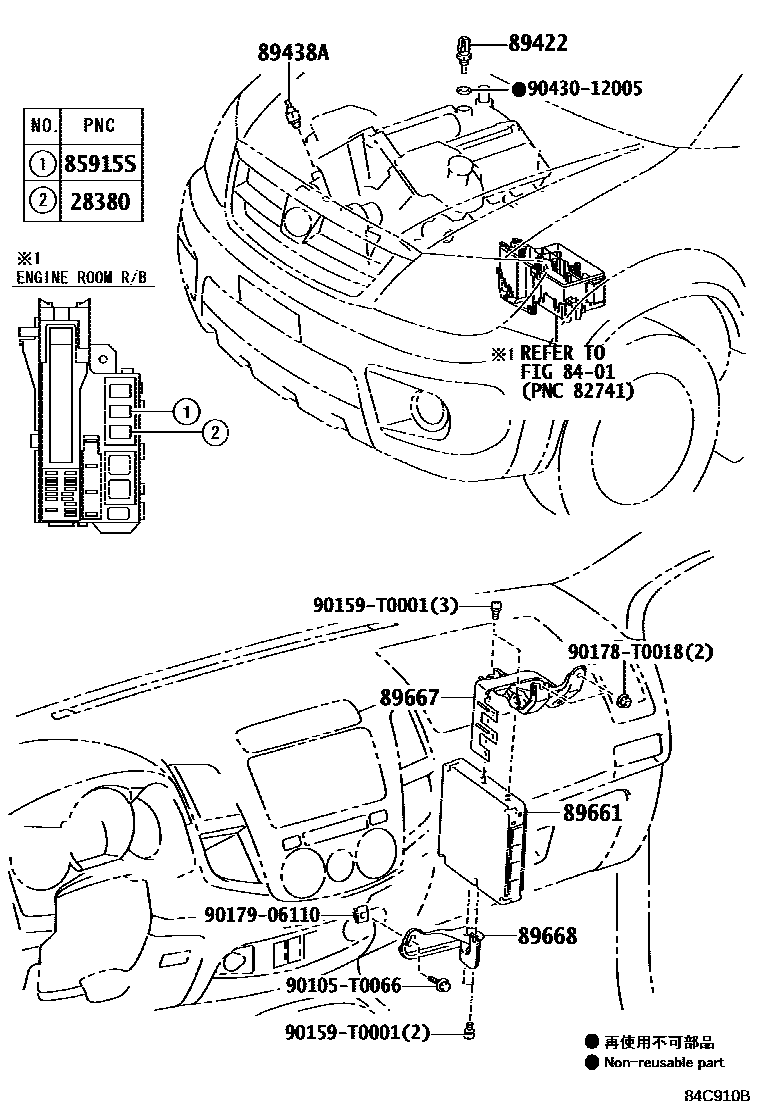 89438A

89422

●90430-12005

| NO. | PNC |
|---|---|
| ① | 85915S |
| ② | 28380 |

※1
ENGINE ROOM R/B

①

②

※1 REFER TO
FIG 84-01
(PNC 82741)

90159-T0001(3)

90178-T0018(2)

89667

89661

90179-06110

89668

90105-T0066

90159-T0001(2)

● 再使用不可部品
● Non-reusable part

84C910B