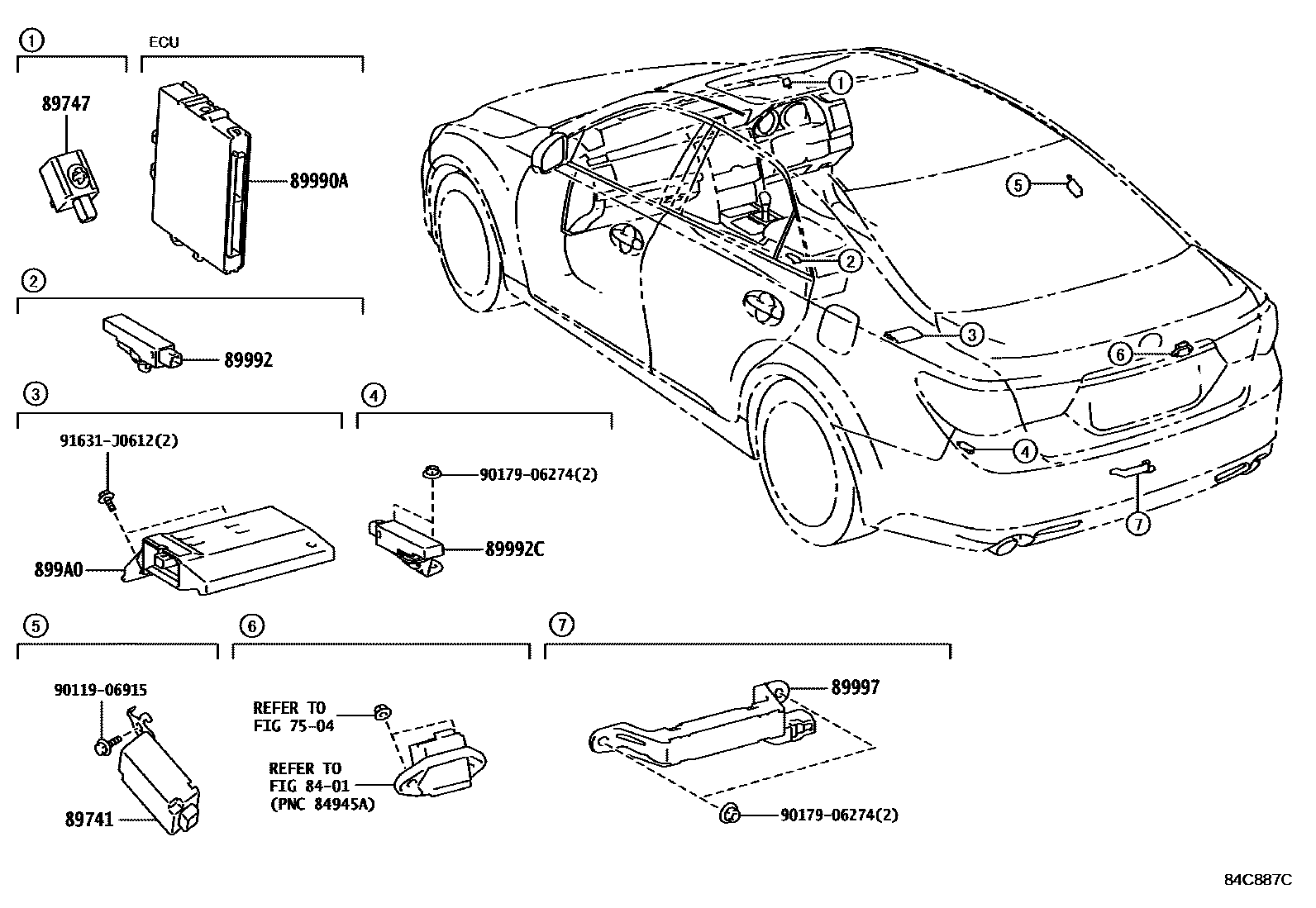 1
ECU
89747
89990A
2
89992
3
91631-J0612(2)
899A0
4
90179-06274(2)
89992C
5
90119-06915
89741
6
REFER TO FIG 75-04
REFER TO FIG 84-01 (PNC 84945A)
7
89997
90179-06274(2)
1
5
2
3
6
4
7
84C887C