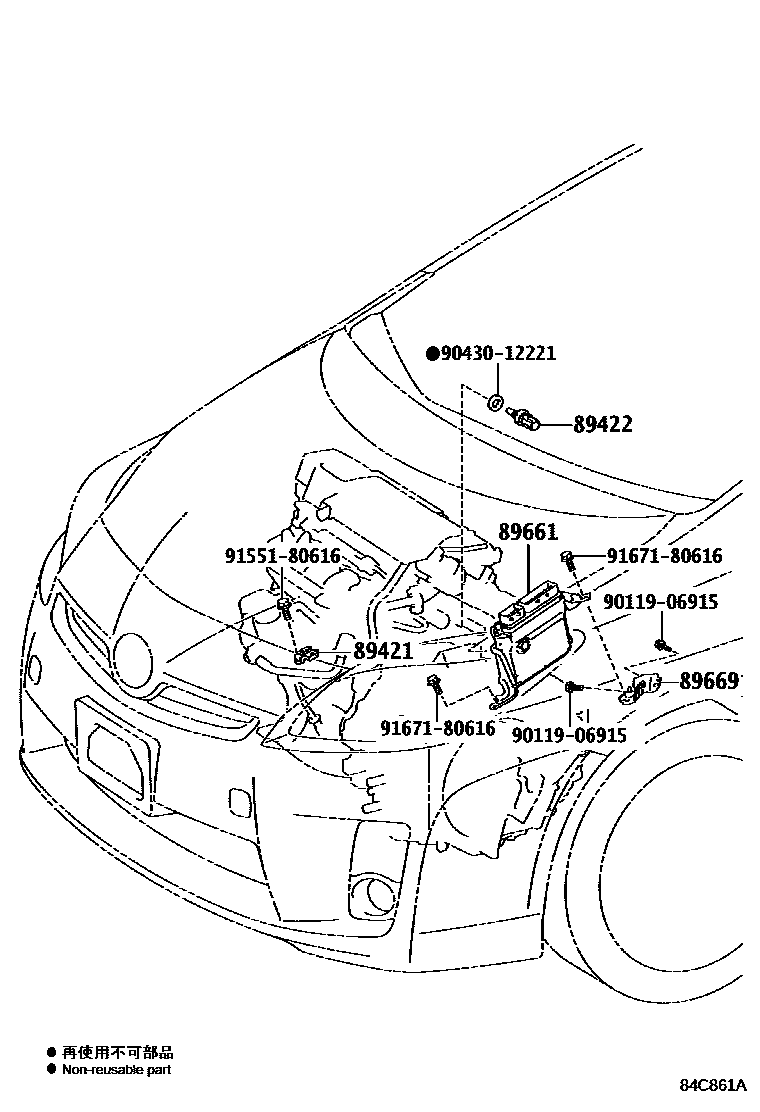 ●90430-12221
89422
89661
91551-80616
91671-80616
90119-06915
89421
89669
91671-80616
90119-06915

● 再使用不可部品
● Non-reusable part

84C861A