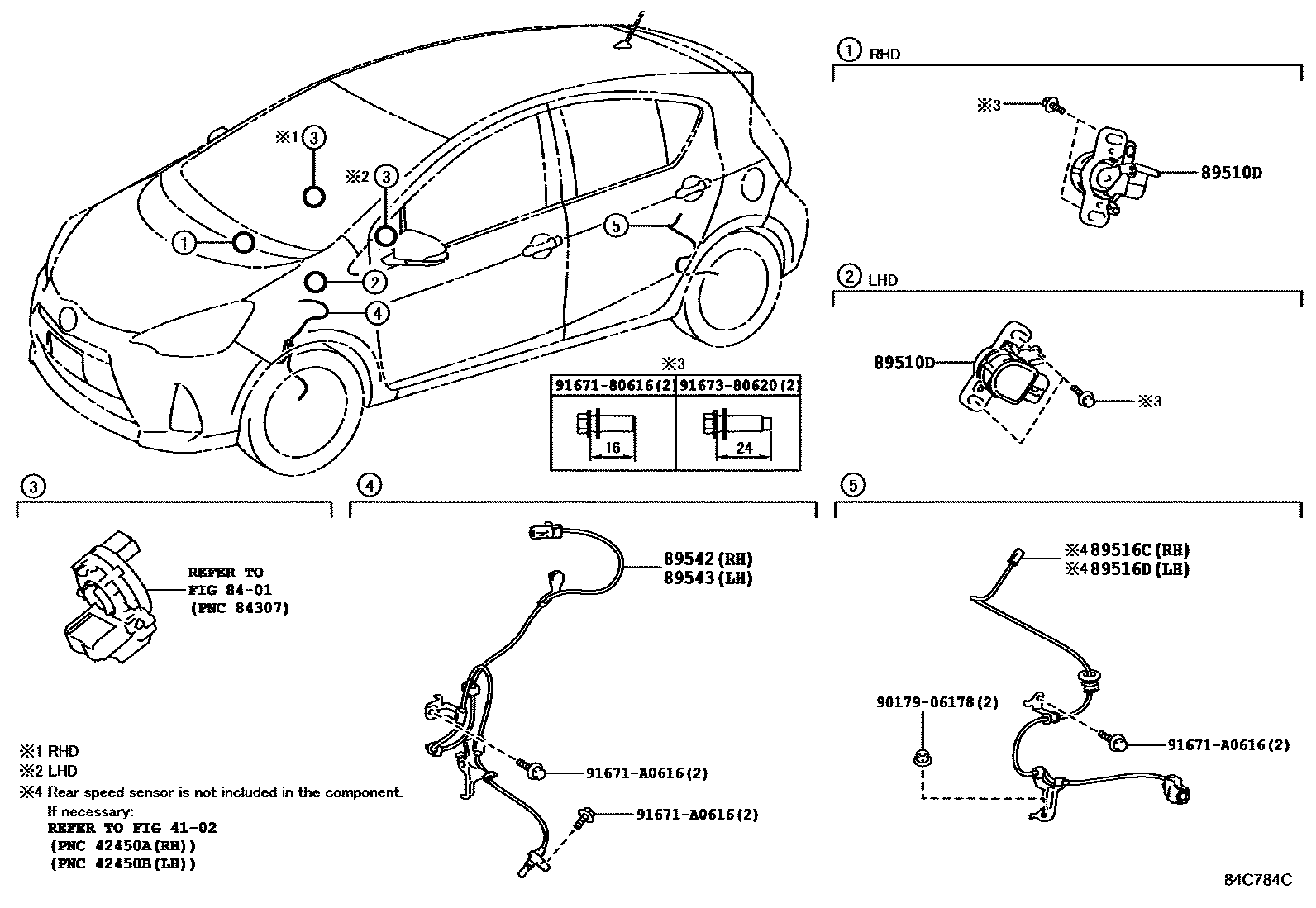 ※1 ③
※2 ③
①
②
④
⑤

① RHD
※3
89510D

② LHD
89510D
※3

※3
| 91671-80616(2) | 91673-80620(2) |
|---|---|
| 16 | 24 |

③
REFER TO
FIG 84-01
(PNC 84307)

④
89542(RH)
89543(LH)
91671-A0616(2)
91671-A0616(2)

⑤
※4 89516C(RH)
※4 89516D(LH)
90179-06178(2)
91671-A0616(2)

※1 RHD
※2 LHD
※4 Rear speed sensor is not included in the component.
If necessary:
REFER TO FIG 41-02
(PNC 42450A(RH))
(PNC 42450B(LH))

84C784C