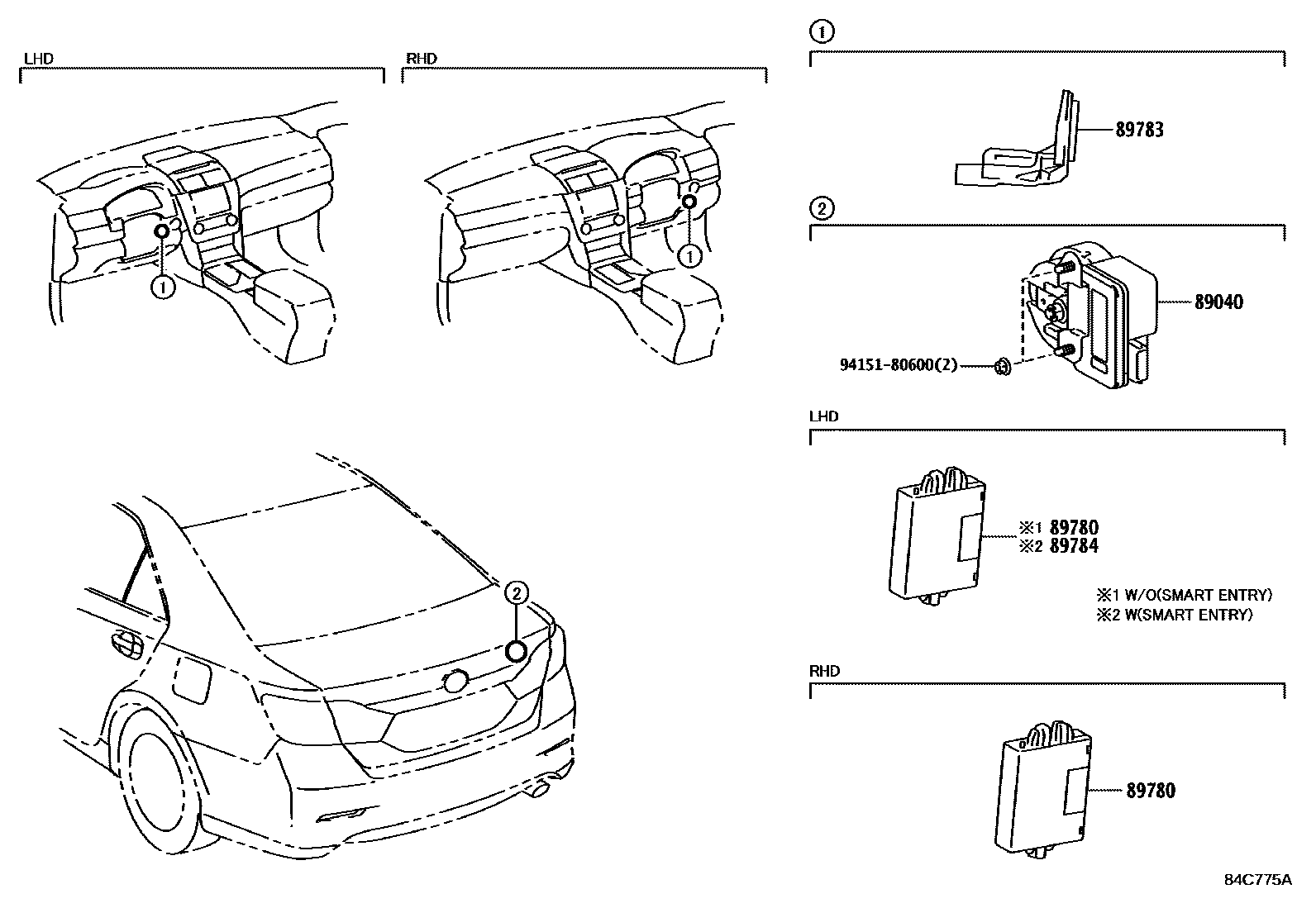 LHD

1

RHD

1

2

1

89783

2

89040

94151-80600(2)

LHD

※1 89780
※2 89784

※1 W/O(SMART ENTRY)
※2 W(SMART ENTRY)

RHD

89780

84C775A