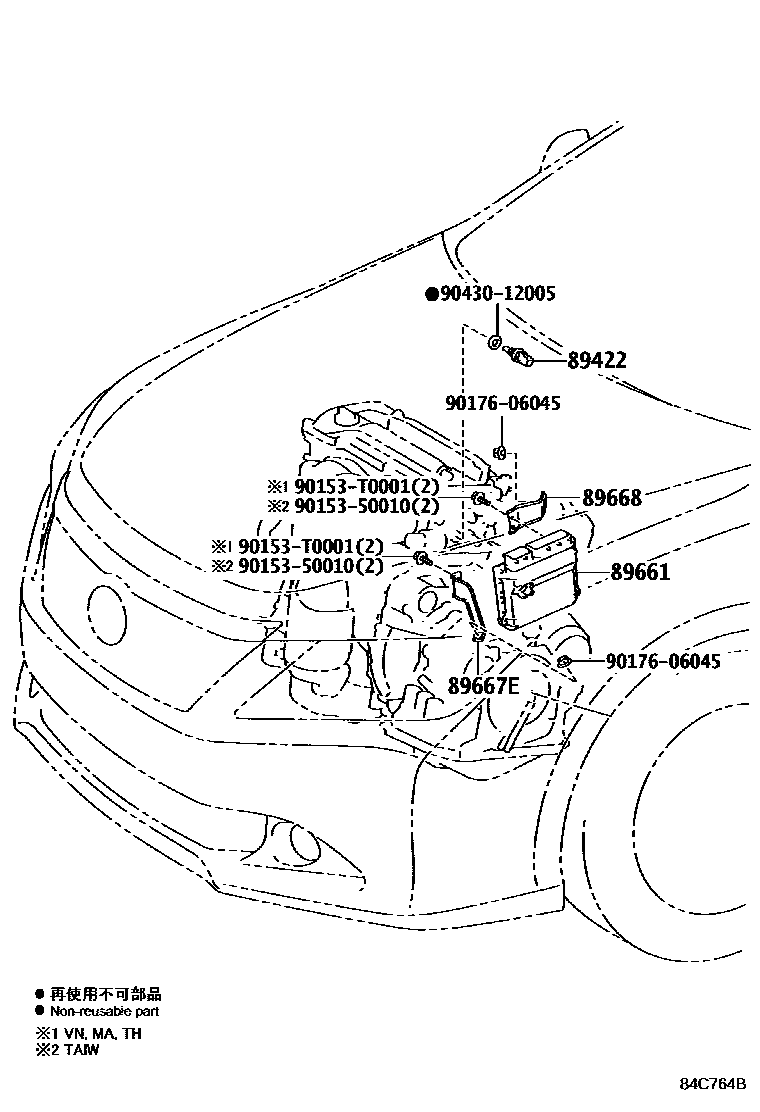 ●90430-12005
89422
90176-06045
※1 90153-T0001(2)
※2 90153-50010(2)
89668
※1 90153-T0001(2)
※2 90153-50010(2)
89661
90176-06045
89667E

● 再使用不可部品
● Non-reusable part
※1 VN, MA, TH
※2 TAIW

84C764B