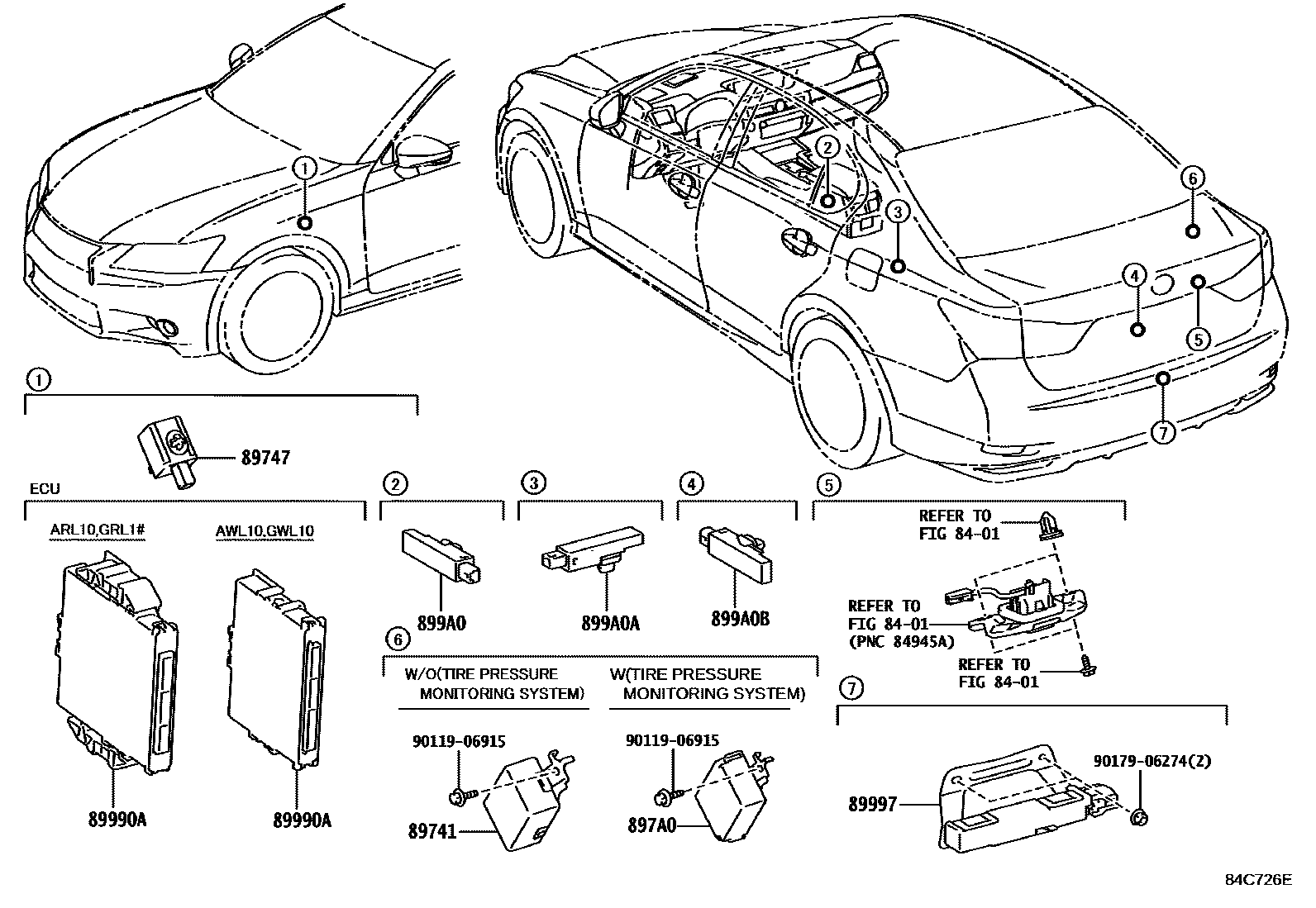 1
2
3
6
4
5
7

1
89747

ECU
ARL10,GRL1#
AWL10,GWL10
89990A
89990A

2
899A0

3
899A0A

4
899A0B

5
REFER TO FIG 84-01
REFER TO FIG 84-01 (PNC 84945A)
REFER TO FIG 84-01

6
W/O(TIRE PRESSURE MONITORING SYSTEM)
W(TIRE PRESSURE MONITORING SYSTEM)
90119-06915
89741
90119-06915
897A0

7
89997
90179-06274(2)

84C726E