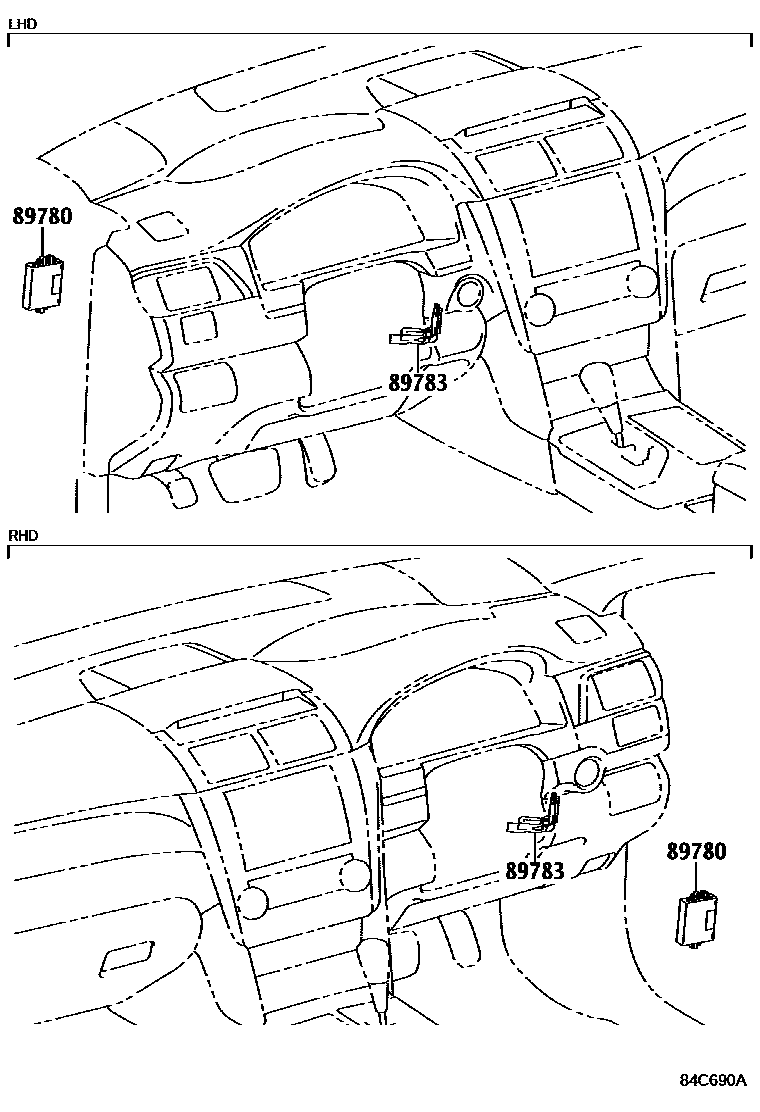 LHD

89780

89783

RHD

89783

89780

84C690A