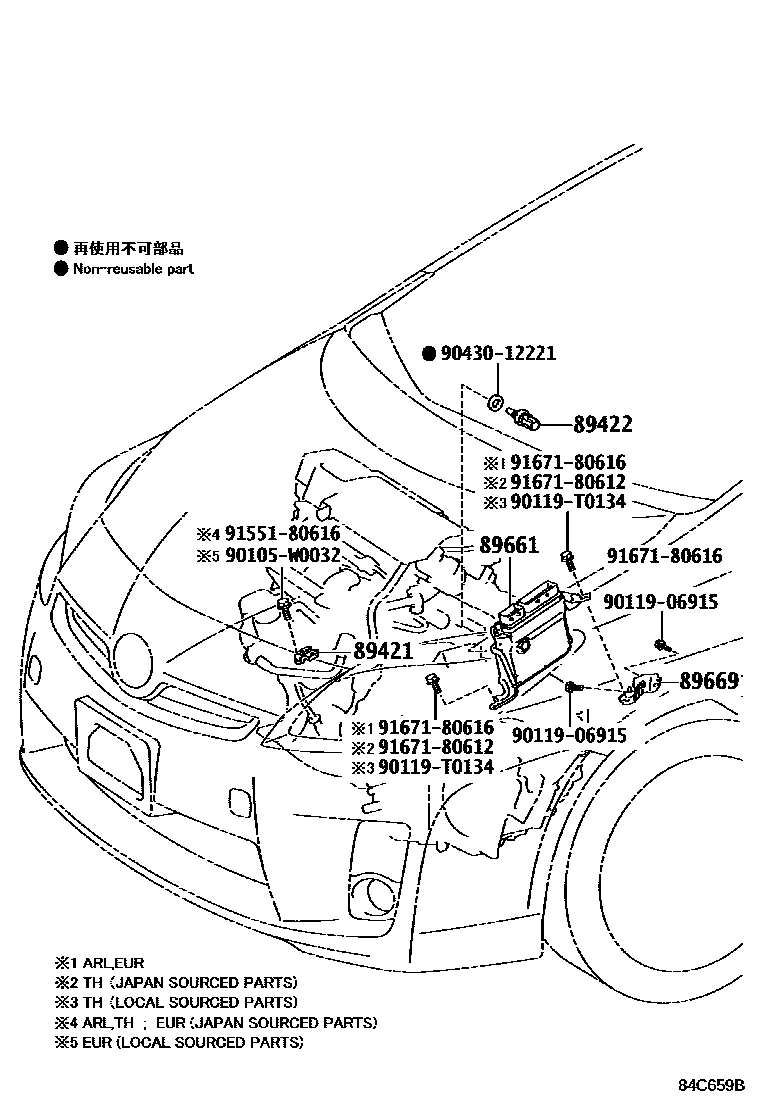 ● 再使用不可部品
● Non-reusable part

● 90430-12221

89422

※1 91671-80616
※2 91671-80612
※3 90119-T0134

※4 91551-80616
※5 90105-W0032

89661

91671-80616

90119-06915

89421

89669

※1 91671-80616
※2 91671-80612
※3 90119-T0134

90119-06915

※1 ARL,EUR
※2 TH (JAPAN SOURCED PARTS)
※3 TH (LOCAL SOURCED PARTS)
※4 ARL,TH ; EUR (JAPAN SOURCED PARTS)
※5 EUR (LOCAL SOURCED PARTS)

84C659B