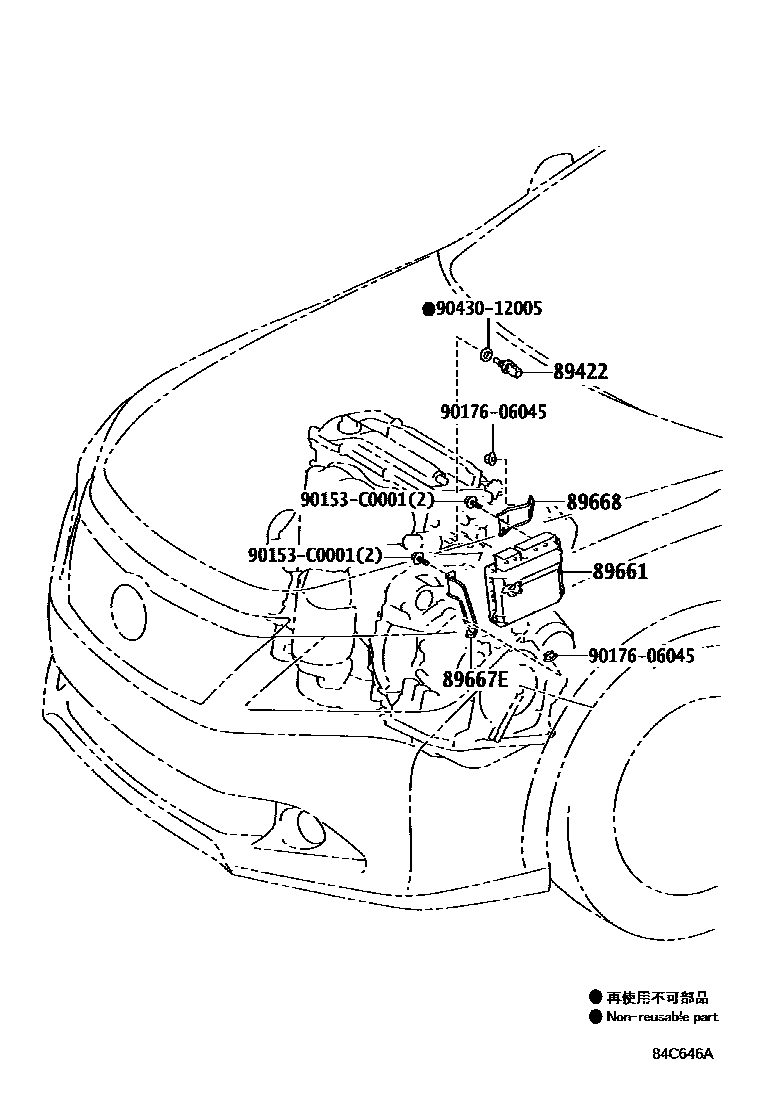 ●90430-12005
89422
90176-06045
90153-C0001(2)
89668
90153-C0001(2)
89661
90176-06045
89667E

● 再使用不可部品
● Non-reusable part

84C646A