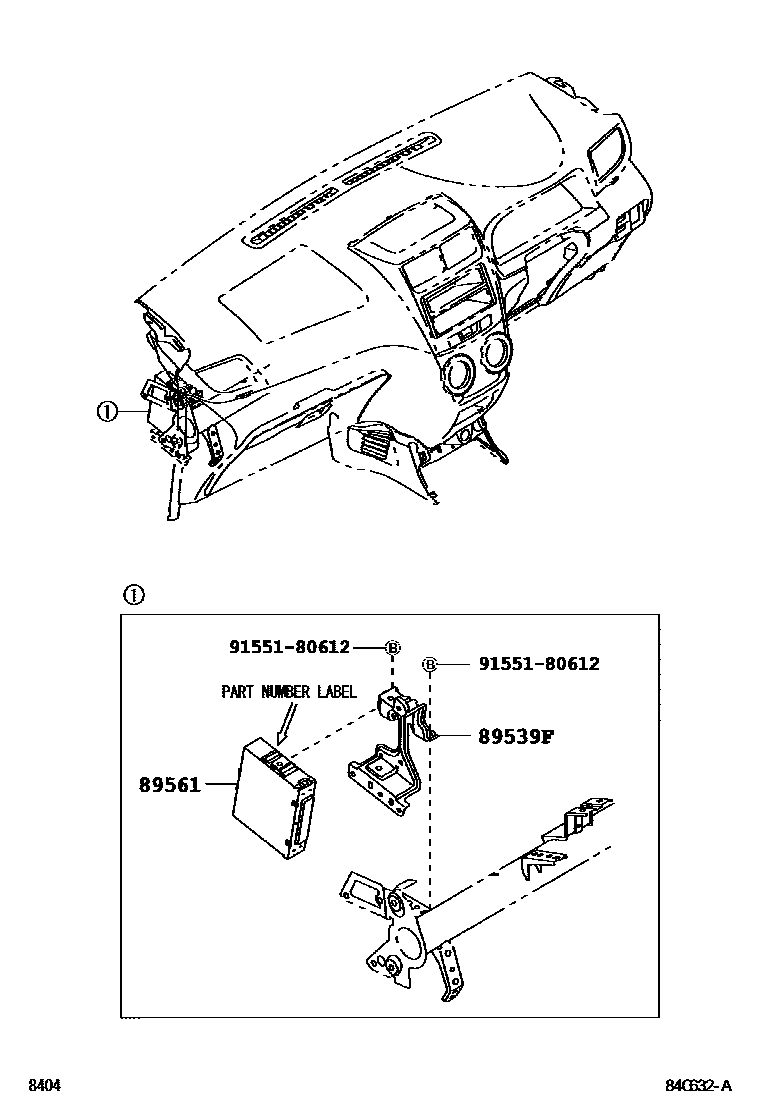 ①

①

91551-80612 Ⓑ

Ⓑ 91551-80612

PART NUMBER LABEL

89539F

89561

8404

84C632-A