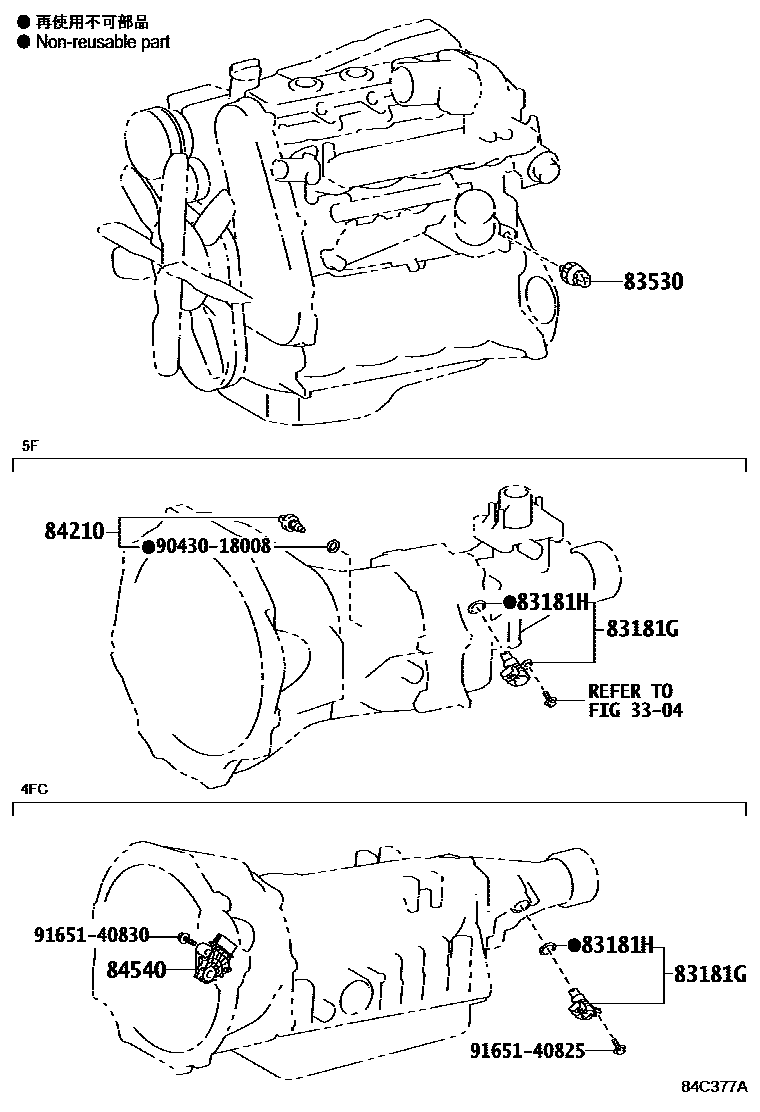 ● 再使用不可部品
● Non-reusable part

83530

5F

84210
●90430-18008
●83181H
83181G
REFER TO FIG 33-04

4FC

91651-40830
84540
●83181H
83181G
91651-40825

84C377A