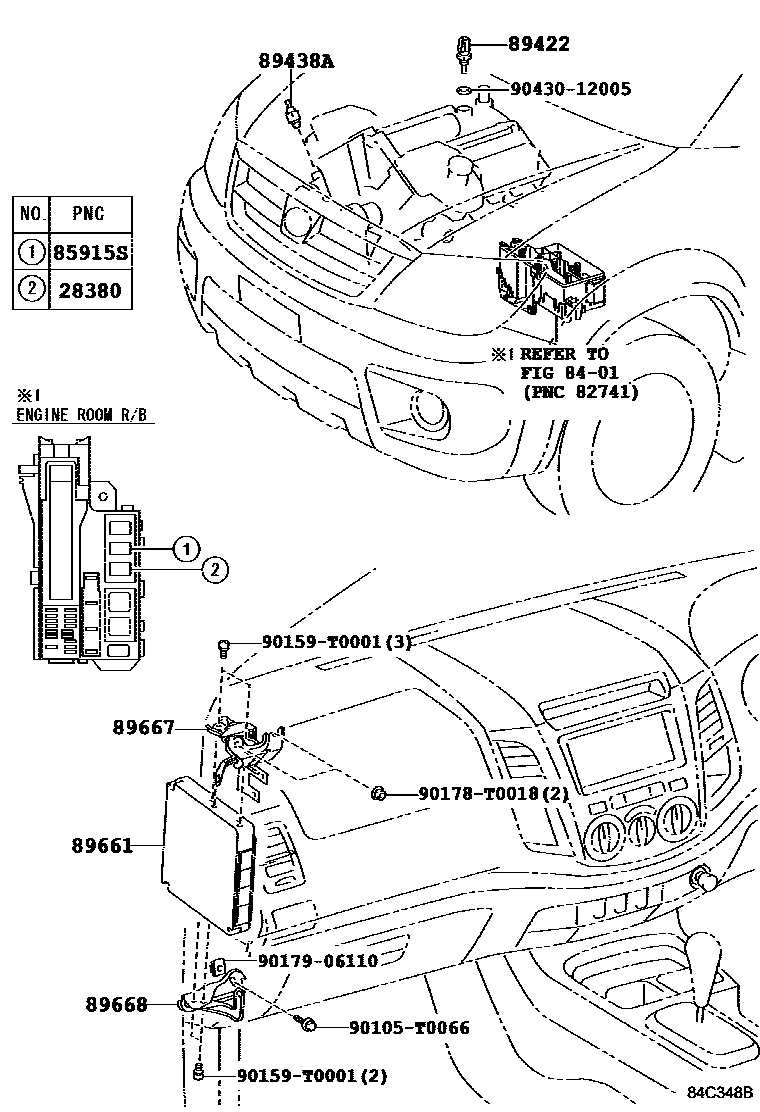 89438A

89422

90430-12005

| NO. | PNC |
|---|---|
| 1 | 85915S |
| 2 | 28380 |

※1 REFER TO FIG 84-01 (PNC 82741)

※1
ENGINE ROOM R/B

1

2

90159-T0001(3)

89667

90178-T0018(2)

89661

90179-06110

89668

90105-T0066

90159-T0001(2)

84C348B