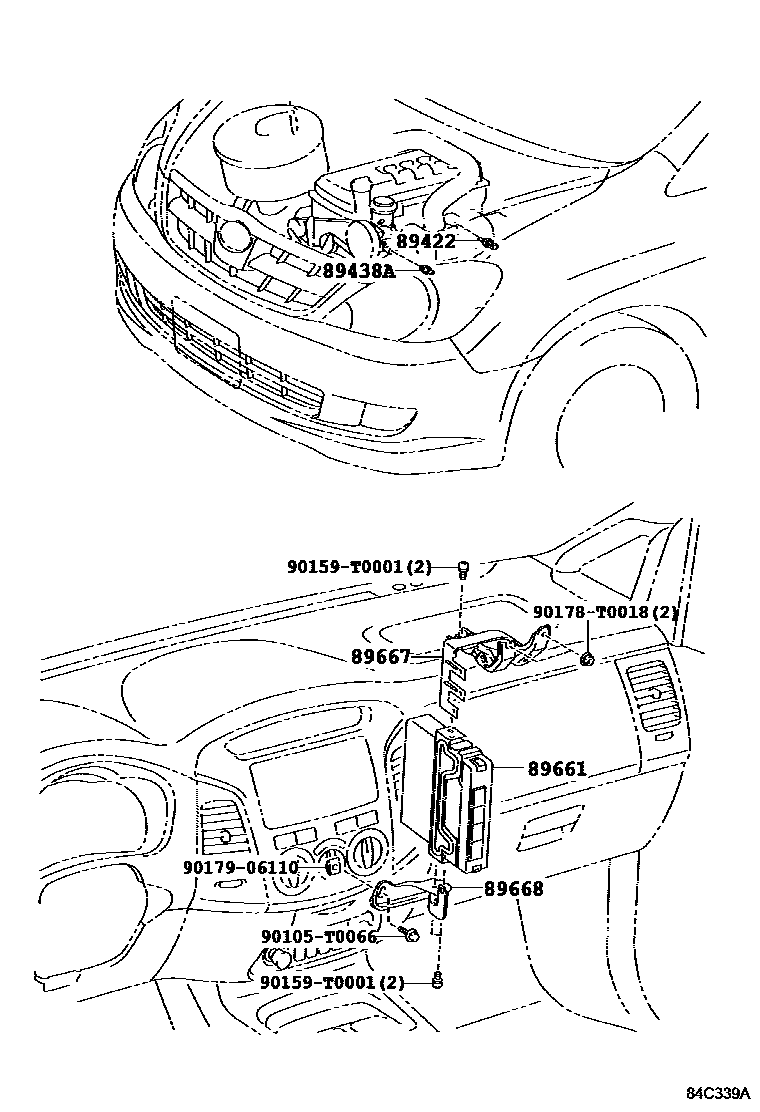 89422
89438A
90159-T0001(2)
90178-T0018(2)
89667
89661
90179-06110
89668
90105-T0066
90159-T0001(2)
84C339A