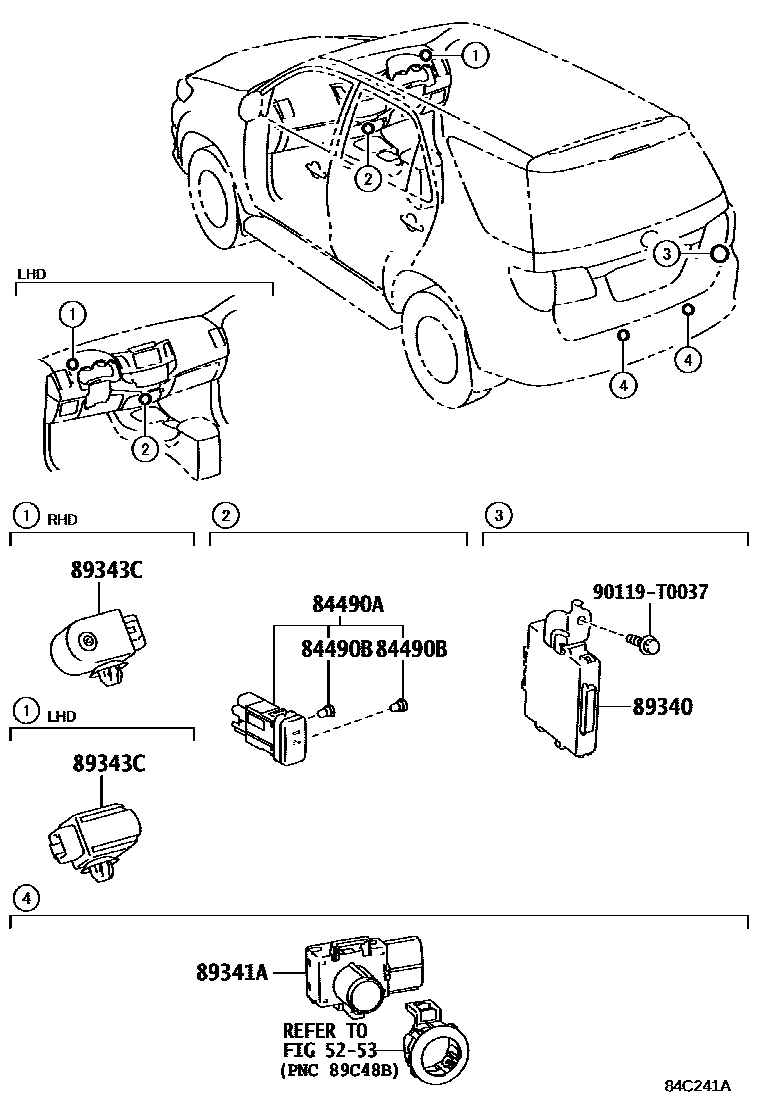 1
2
3
4
4

LHD
1
2

1 RHD
89343C

1 LHD
89343C

2
84490A
84490B 84490B

3
90119-T0037
89340

4
89341A
REFER TO
FIG 52-53
(PNC 89C48B)

84C241A