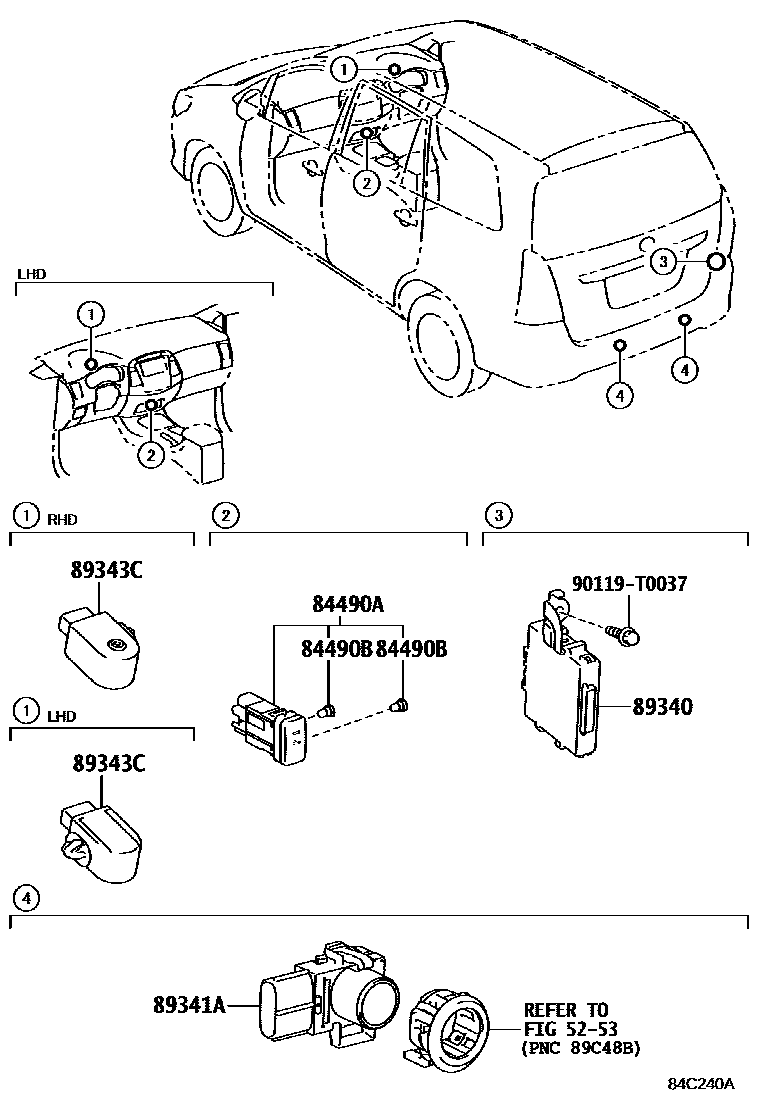 1
2
3
4
4

LHD
1
2

1 RHD
89343C

1 LHD
89343C

2
84490A
84490B 84490B

3
90119-T0037
89340

4
89341A
REFER TO
FIG 52-53
(PNC 89C48B)

84C240A