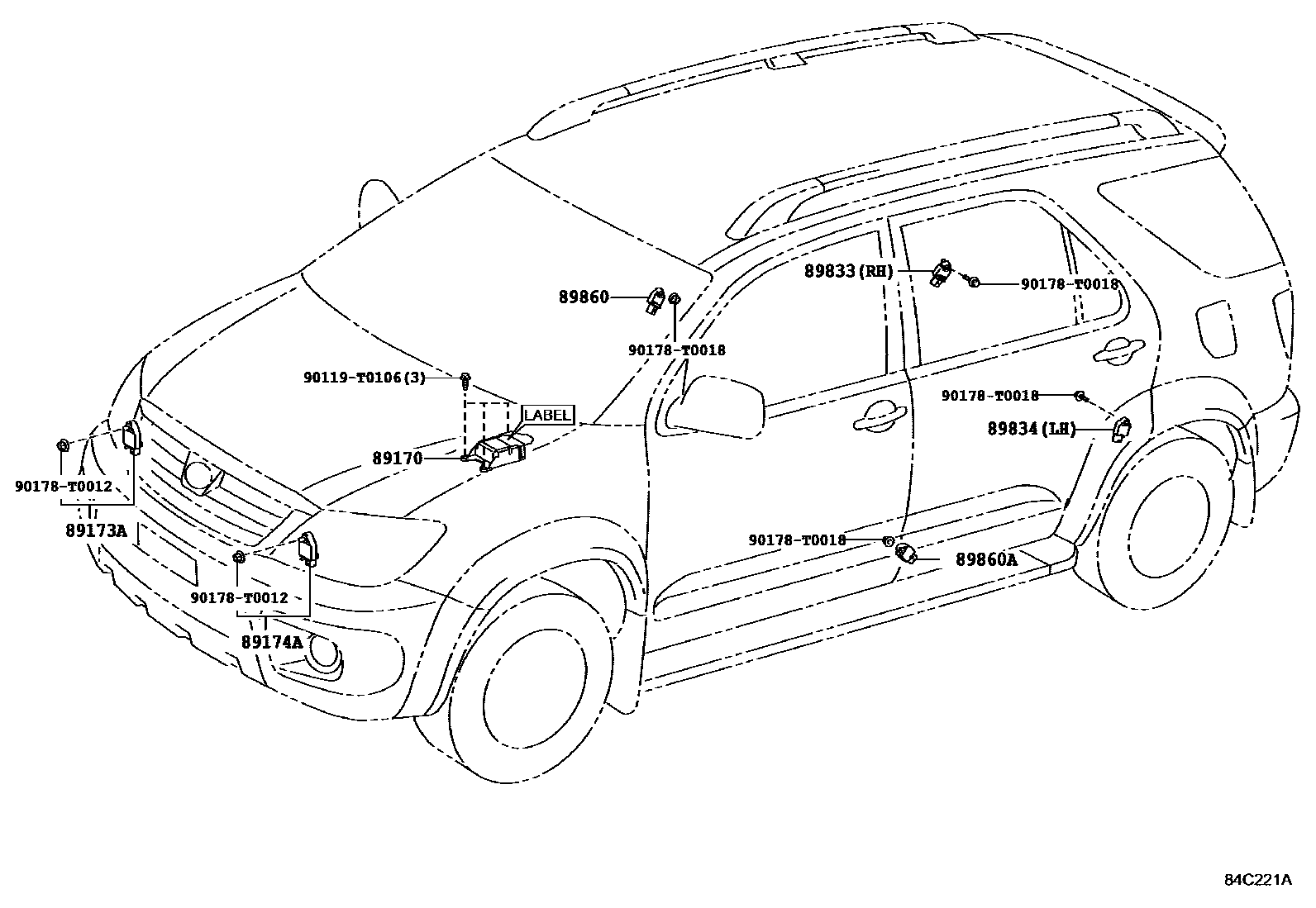 89833(RH)
90178-T0018
89860
90178-T0018
90119-T0106(3)
LABEL
90178-T0018
89834(LH)
89170
90178-T0012
89173A
90178-T0018
89860A
90178-T0012
89174A
84C221A