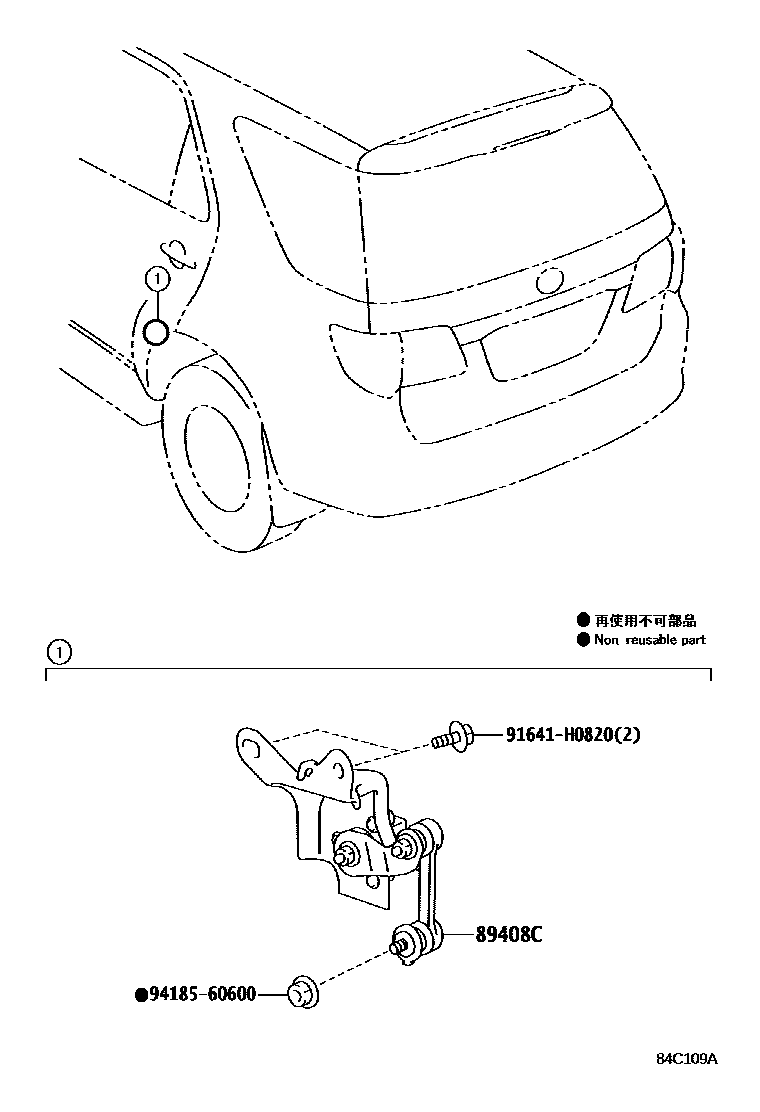 1

● 再使用不可部品
● Non reusable part

1

91641-H0820(2)

89408C

●94185-60600

84C109A