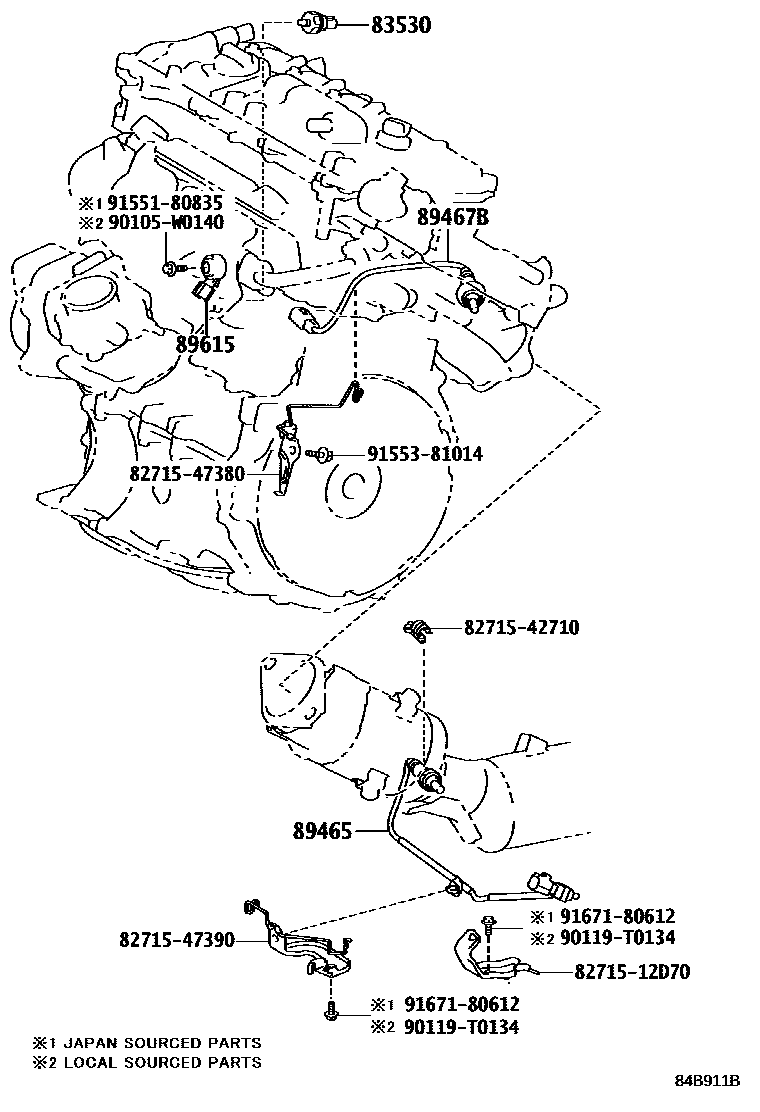 83530

※1 91551-80835
※2 90105-W0140

89467B

89615

91553-81014

82715-47380

82715-42710

89465

※1 91671-80612
※2 90119-T0134

82715-47390

82715-12D70

※1 91671-80612
※2 90119-T0134

※1 JAPAN SOURCED PARTS
※2 LOCAL SOURCED PARTS

84B911B