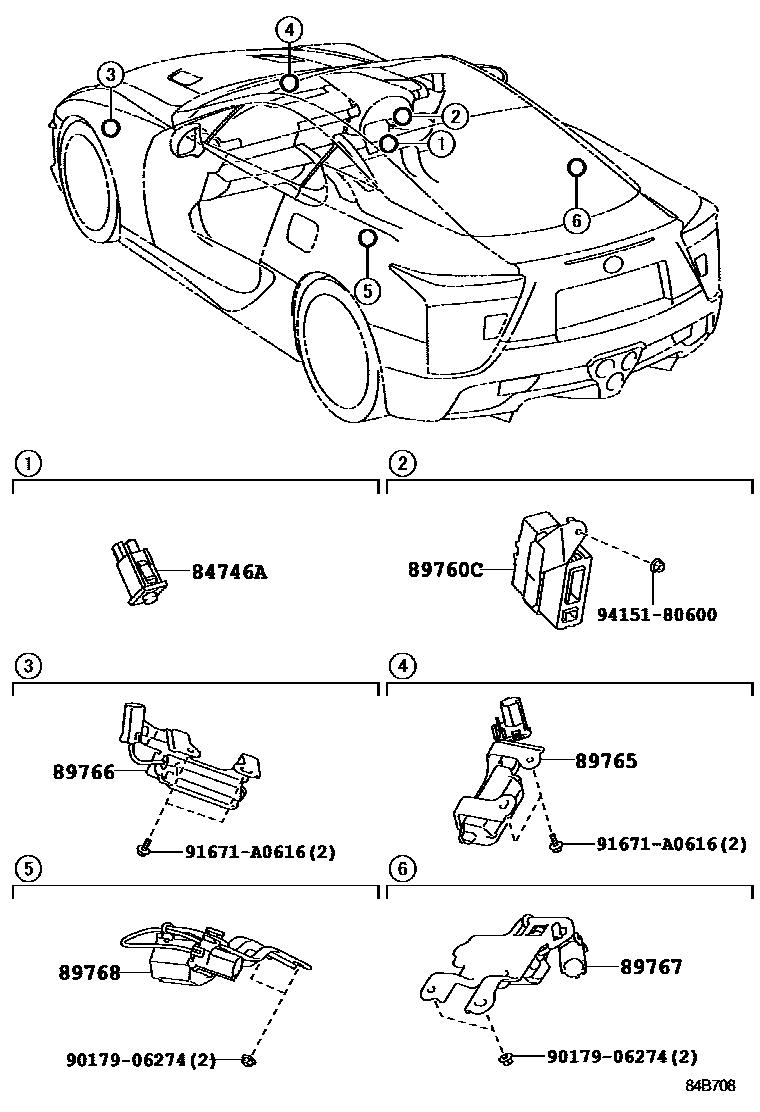 4
3
2
1
6
5

1
84746A

2
89760C
94151-80600

3
89766
91671-A0616(2)

4
89765
91671-A0616(2)

5
89768
90179-06274(2)

6
89767
90179-06274(2)

84B708