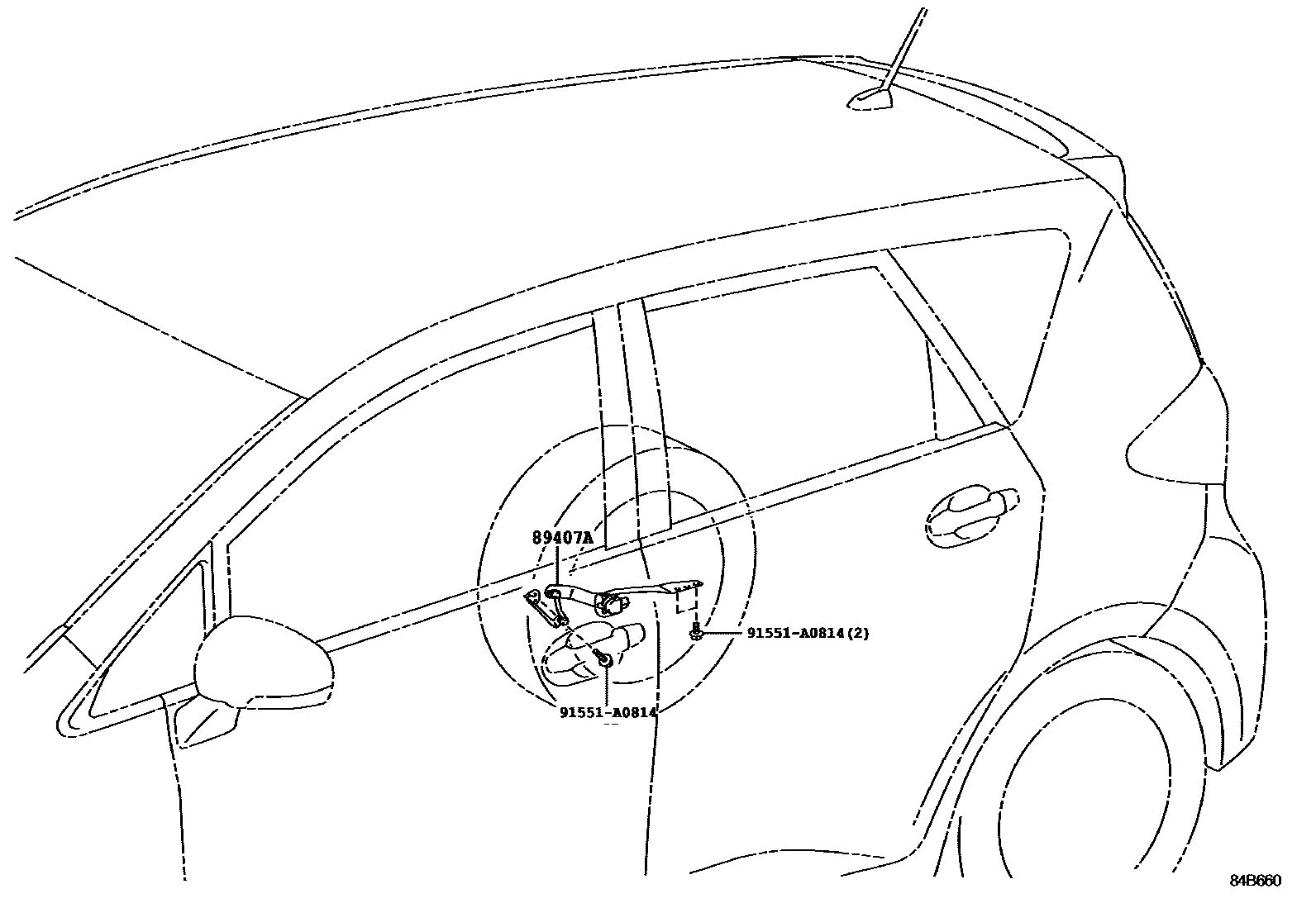 89407A

91551-A0814(2)

91551-A0814

84B660